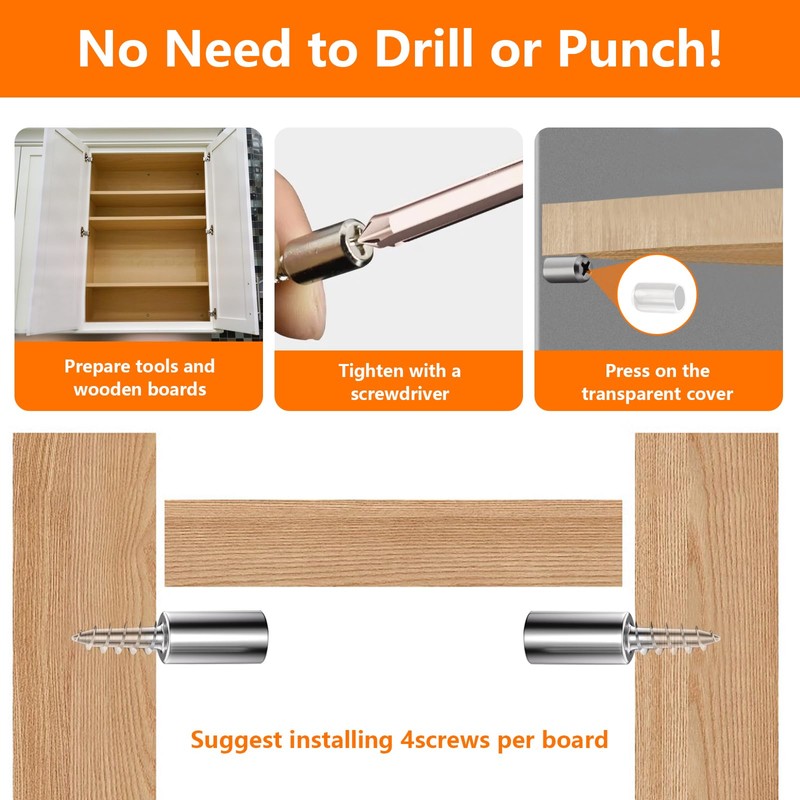 No Need to Drill or Punch!

Prepare tools and wooden boards

Tighten with a screwdriver

Press on the transparent cover

Suggest installing 4screws per board