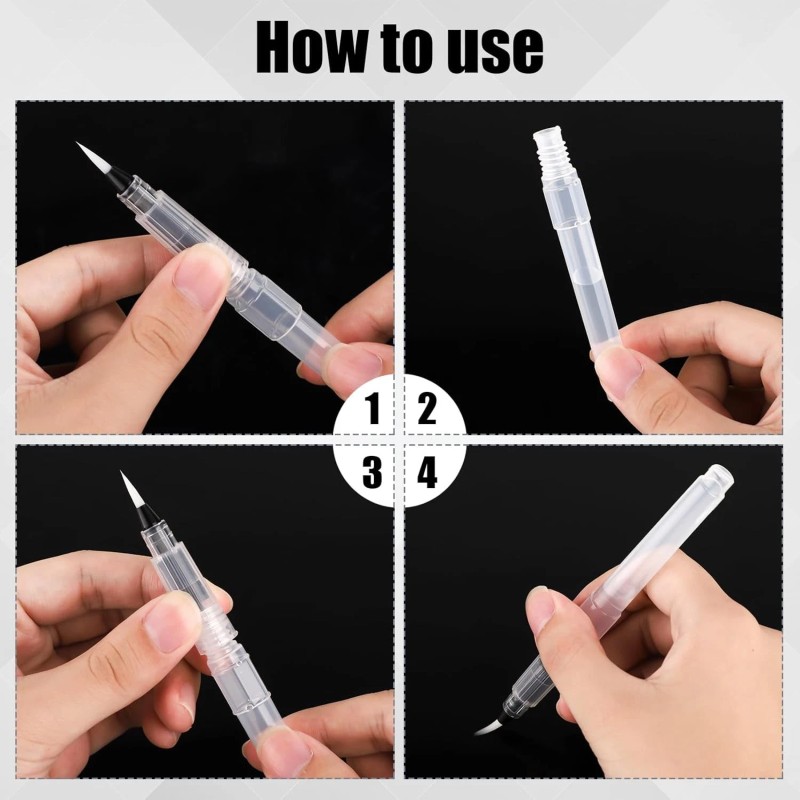 How to use

1 2
3 4