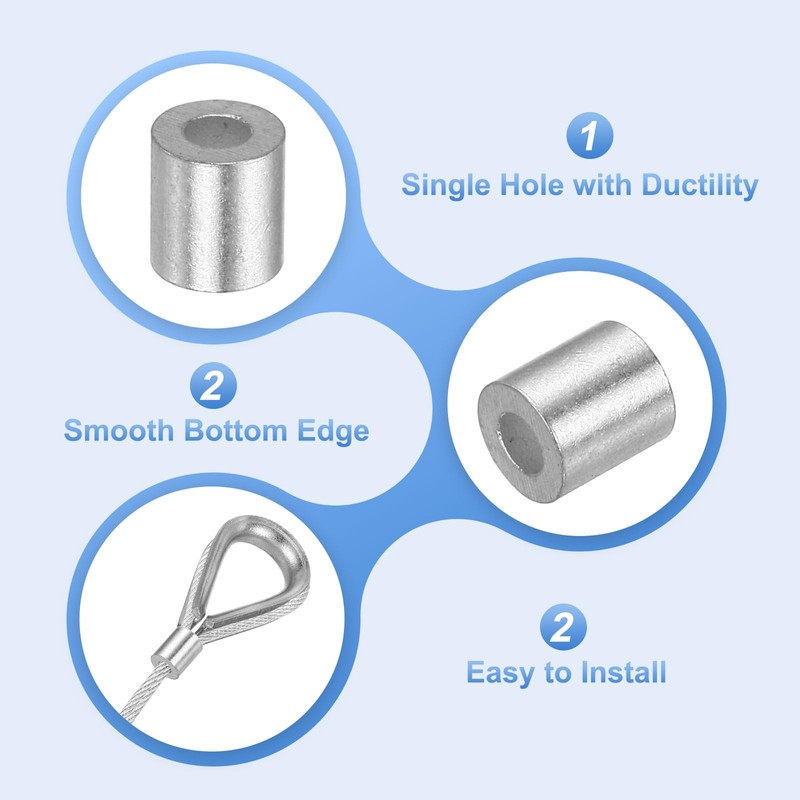 1
Single Hole with Ductility

2
Smooth Bottom Edge

2
Easy to Install