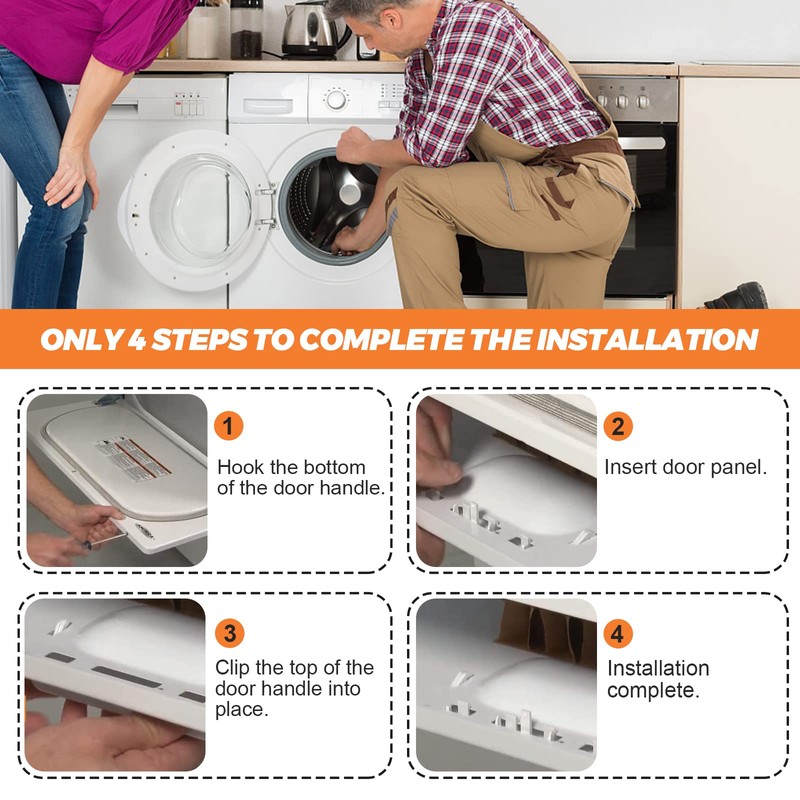 ONLY 4 STEPS TO COMPLETE THE INSTALLATION

1
Hook the bottom of the door handle.

2
Insert door panel.

3
Clip the top of the door handle into place.

4
Installation complete.