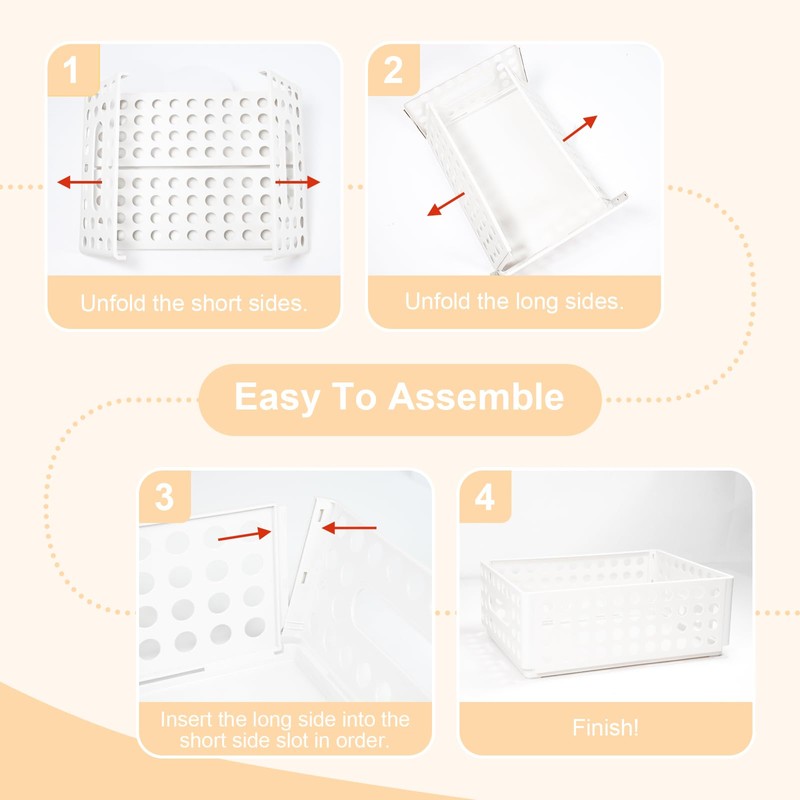 1

Unfold the short sides.

2

Unfold the long sides.

Easy To Assemble

3

Insert the long side into the short side slot in order.

4

Finish!