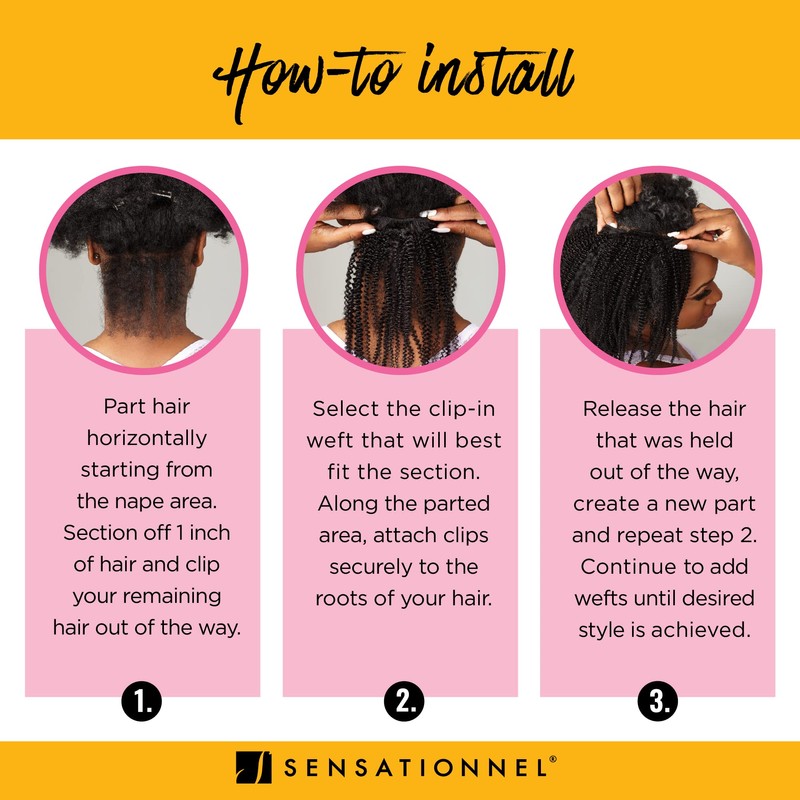 How-to install

Part hair horizontally starting from the nape area. Section off 1 inch of hair and clip your remaining hair out of the way.

1.

Select the clip-in weft that will best fit the section. Along the parted area, attach clips securely to the roots of your hair.

2.

Release the hair that was held out of the way, create a new part and repeat step 2. Continue to add wefts until desired style is achieved.

3.

SENSATIONNEL®