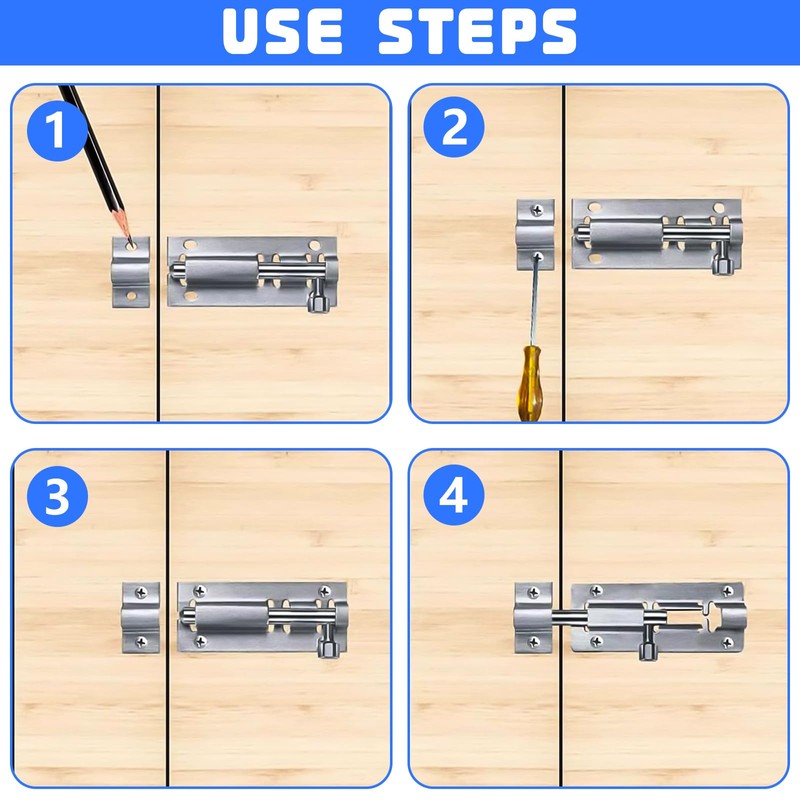 USE STEPS

1

2

3

4