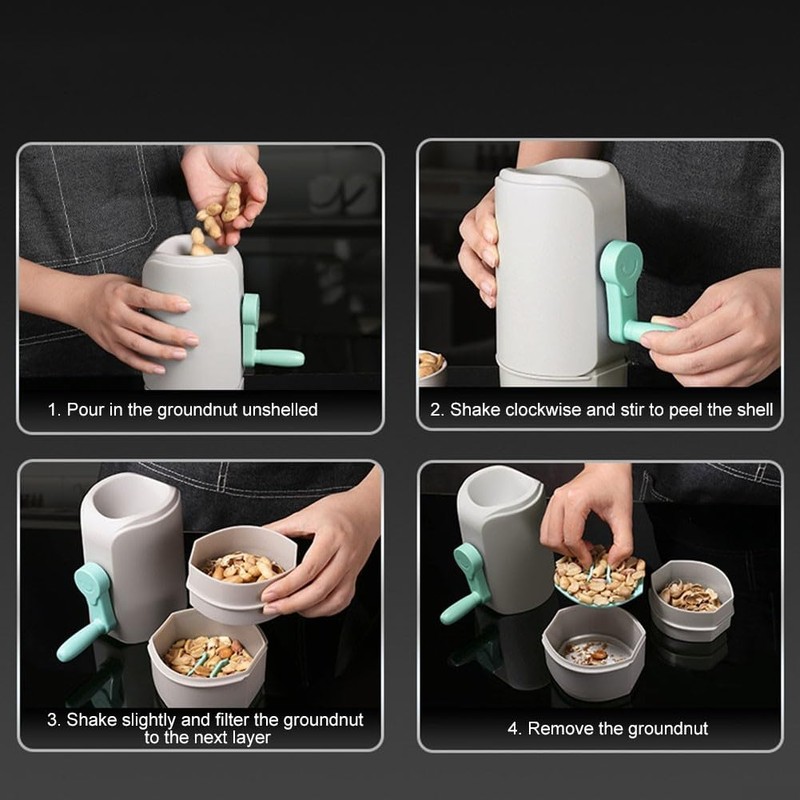 1. Pour in the groundnut unshelled

2. Shake clockwise and stir to peel the shell

3. Shake slightly and filter the groundnut to the next layer

4. Remove the groundnut