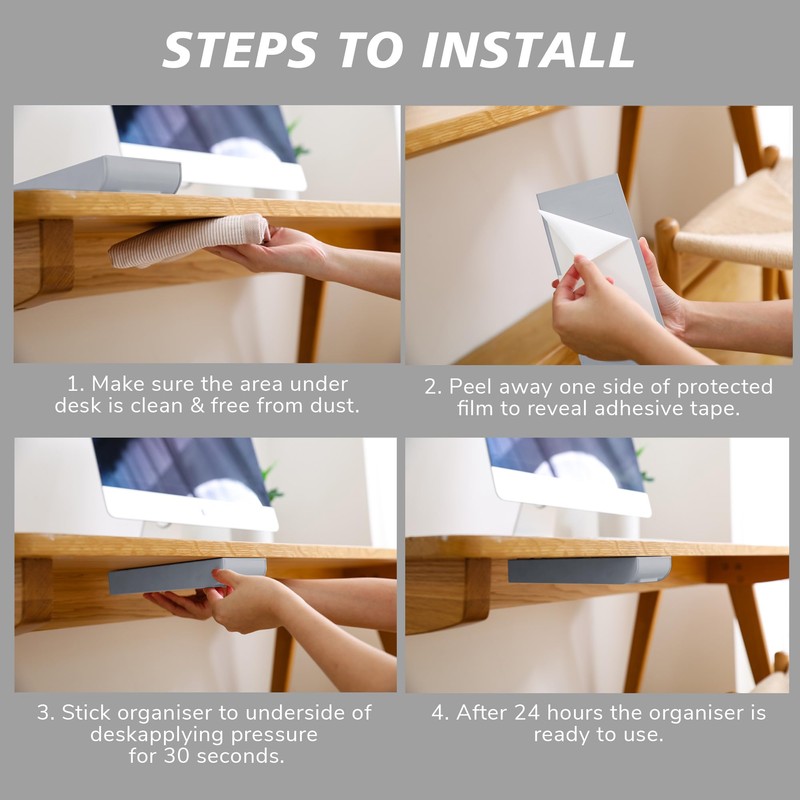 STEPS TO INSTALL

1. Make sure the area under desk is clean & free from dust.

2. Peel away one side of protected film to reveal adhesive tape.

3. Stick organiser to underside of deskapplying pressure for 30 seconds.

4. After 24 hours the organiser is ready to use.