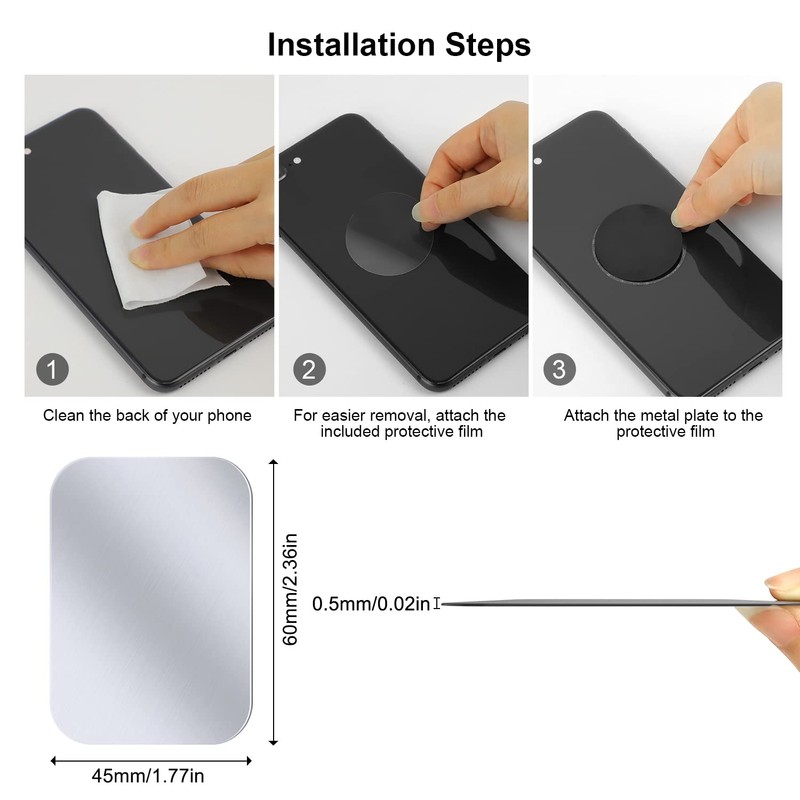 Installation Steps

1

Clean the back of your phone

2

For easier removal, attach the included protective film

3

Attach the metal plate to the protective film

60mm/2.36in

0.5mm/0.02in

45mm/1.77in