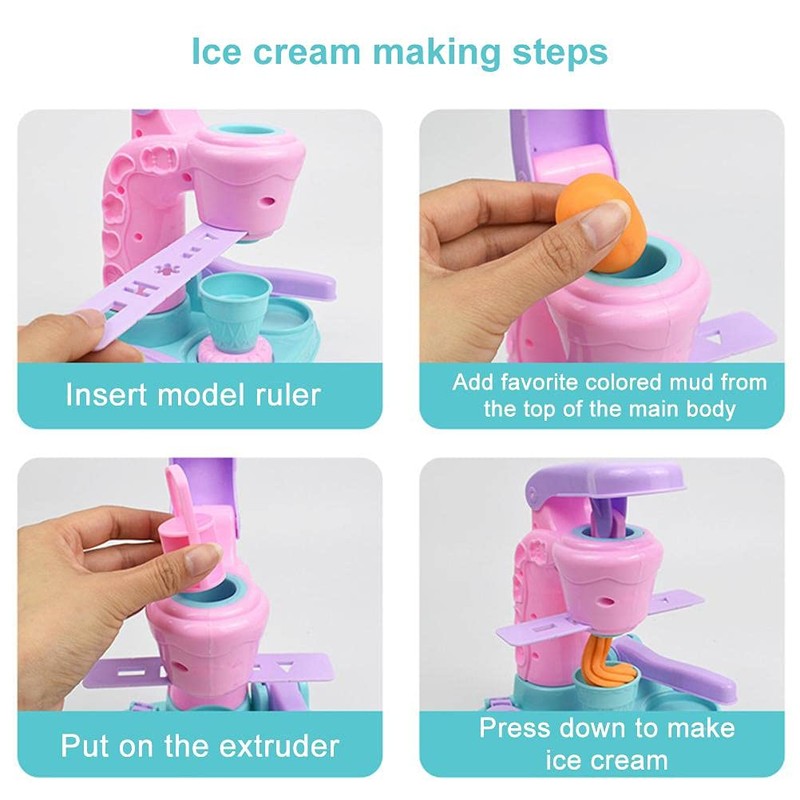 Ice cream making steps

Insert model ruler

Add favorite colored mud from the top of the main body

Put on the extruder

Press down to make ice cream