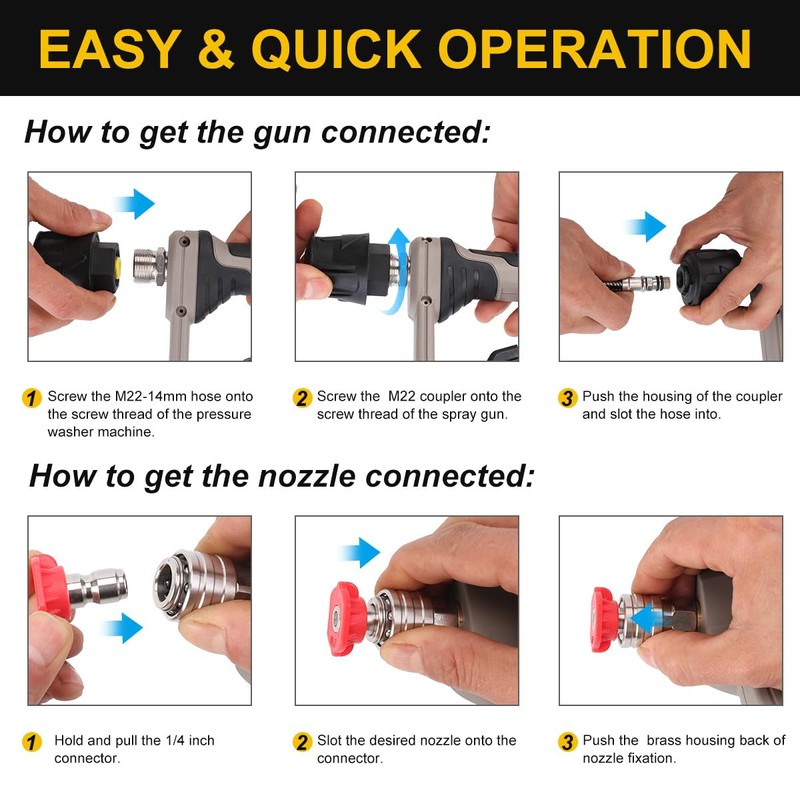 EASY & QUICK OPERATION

How to get the gun connected:

1 Screw the M22-14mm hose onto the screw thread of the pressure washer machine.

2 Screw the M22 coupler onto the screw thread of the spray gun.

3 Push the housing of the coupler and slot the hose into.

How to get the nozzle connected:

1 Hold and pull the 1/4 inch connector.

2 Slot the desired nozzle onto the connector.

3 Push the brass housing back of nozzle fixation.