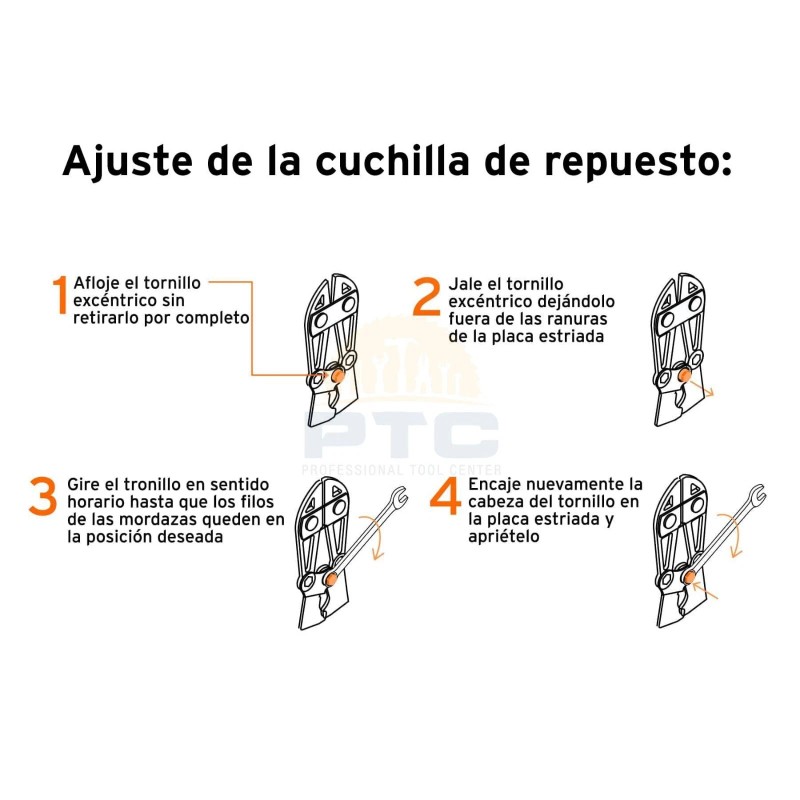 Ajuste de la cuchilla de repuesto:

1 Afloje el tornillo excéntrico sin retirarlo por completo

2 Jale el tornillo excéntrico dejándolo fuera de las ranuras de la placa estriada

PTC
PROFESSIONAL TOOL CENTER

3 Gire el tronillo en sentido horario hasta que los filos de las mordazas queden en la posición deseada

4 Encaje nuevamente la cabeza del tornillo en la placa estriada y apriételo