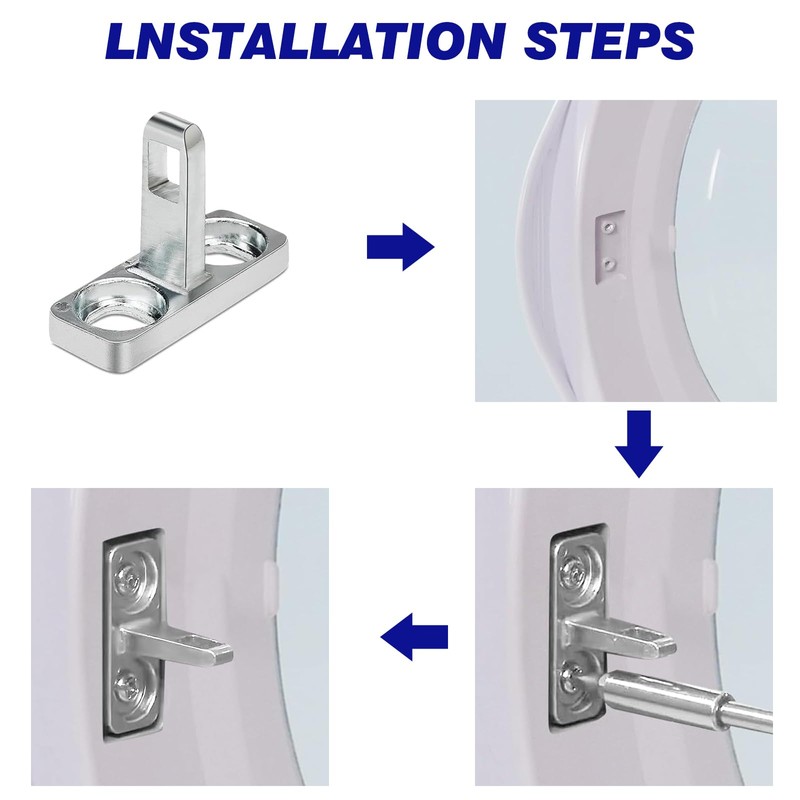 LNSTALLATION STEPS