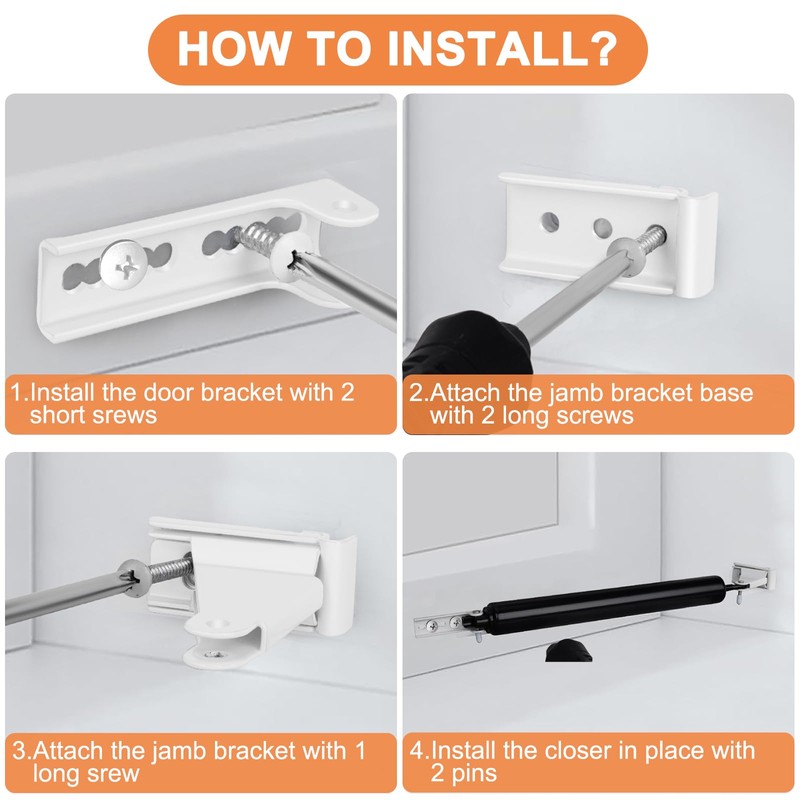 HOW TO INSTALL?

1.Install the door bracket with 2 short srews

2.Attach the jamb bracket base with 2 long screws

3.Attach the jamb bracket with 1 long srew

4.Install the closer in place with 2 pins