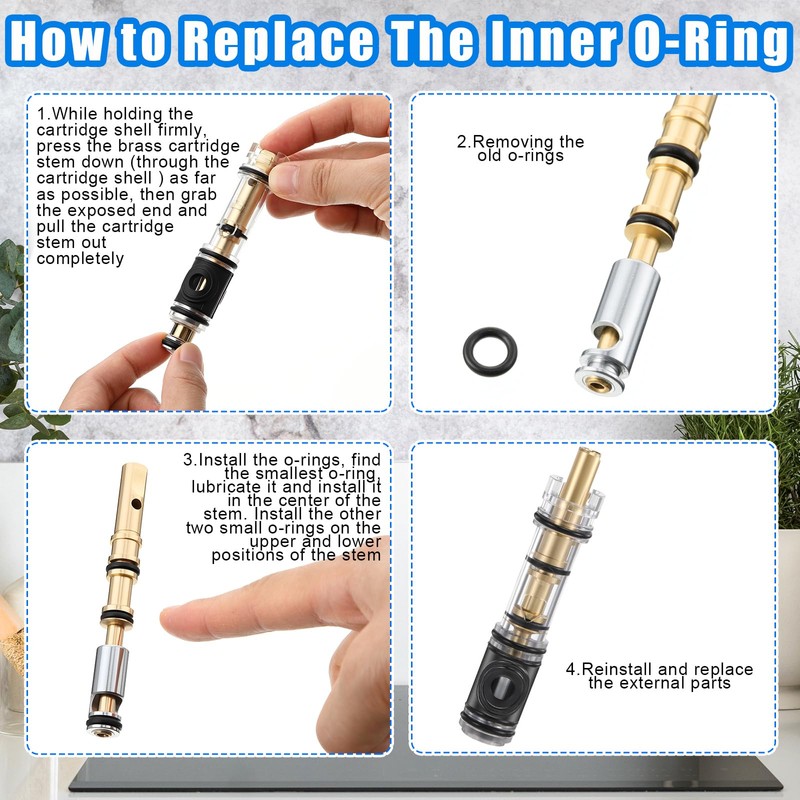 How to Replace The Inner O-Ring

1.While holding the cartridge shell firmly, press the brass cartridge stem down (through the cartridge shell ) as far as possible, then grab the exposed end and pull the cartridge stem out completely

2.Removing the old o-rings

3.Install the o-rings, find the smallest o-ring, lubricate it and install it in the center of the stem. Install the other two small o-rings on the upper and lower positions of the stem

4.Reinstall and replace the external parts