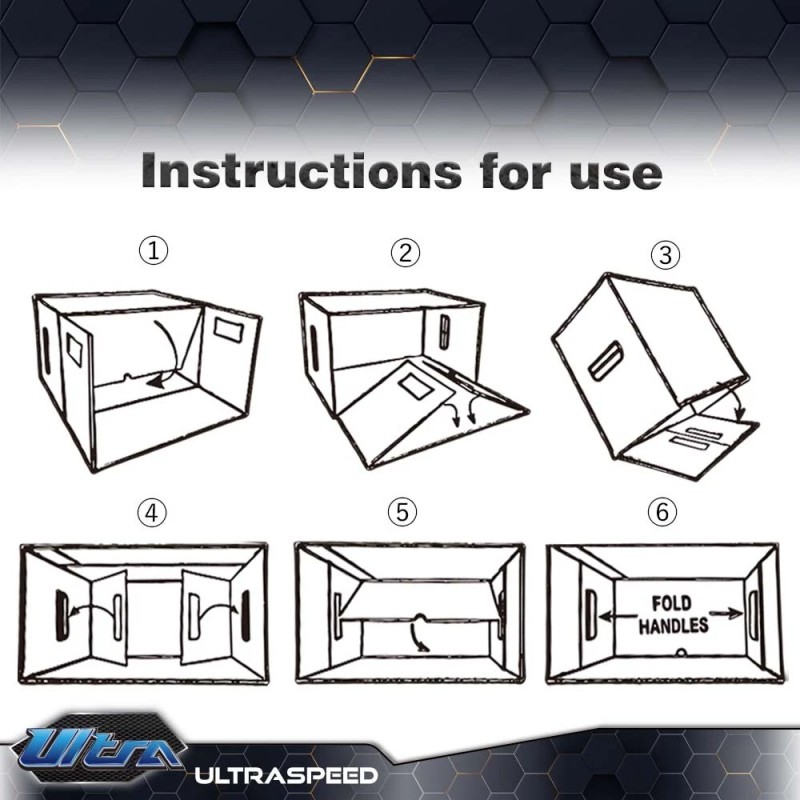 Instructions for use

①

②

③

④

⑤

⑥

FOLD HANDLES

Ultra

ULTRASPEED