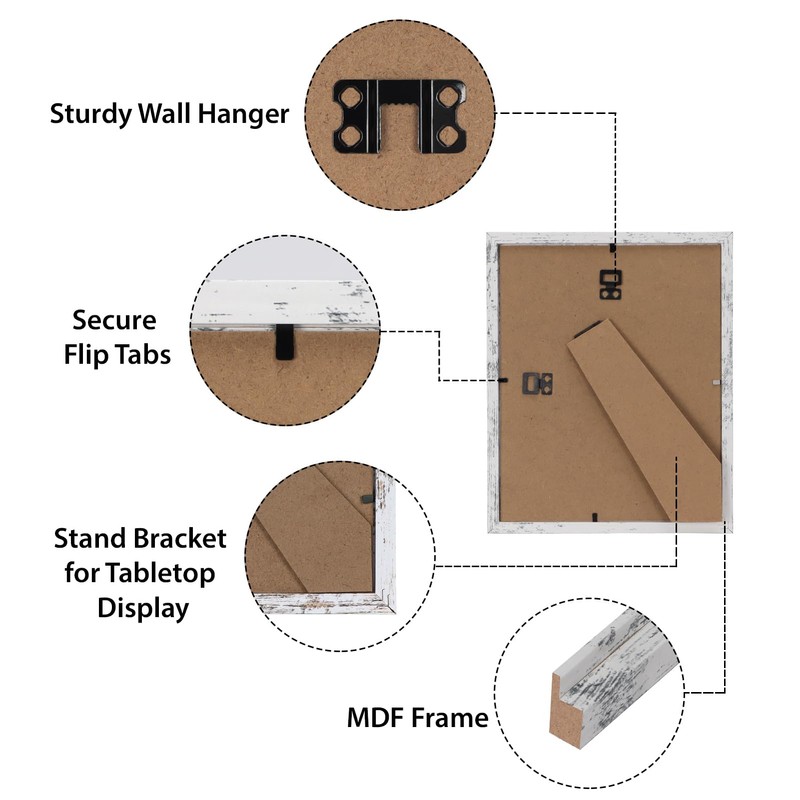 Sturdy Wall Hanger

Secure
Flip Tabs

Stand Bracket
for Tabletop
Display

MDF Frame