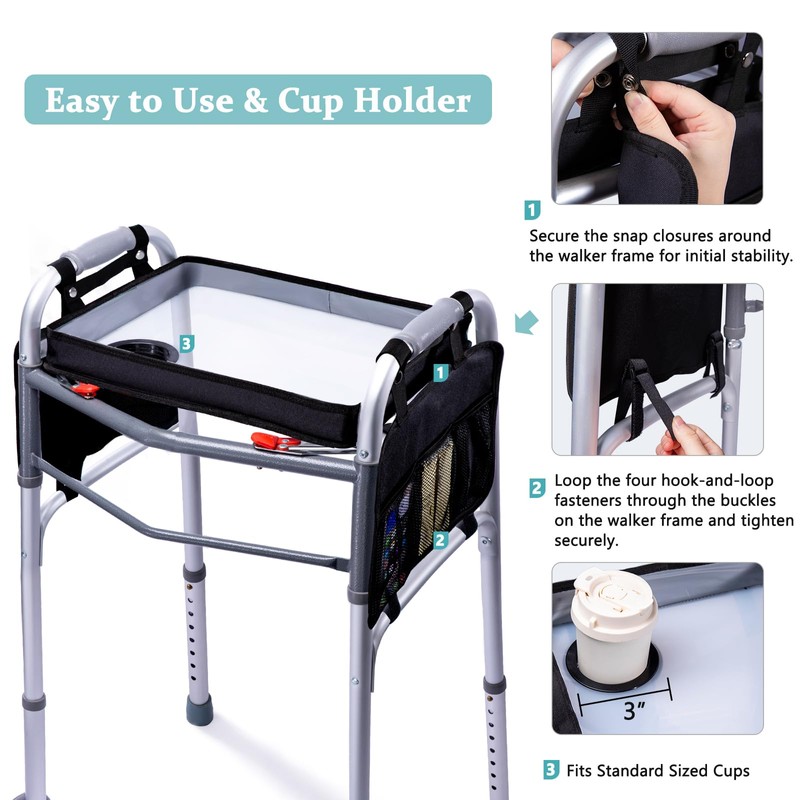 Easy to Use & Cup Holder

3

1

2

1

Secure the snap closures around the walker frame for initial stability.

2 Loop the four hook-and-loop fasteners through the buckles on the walker frame and tighten securely.

3"

3 Fits Standard Sized Cups