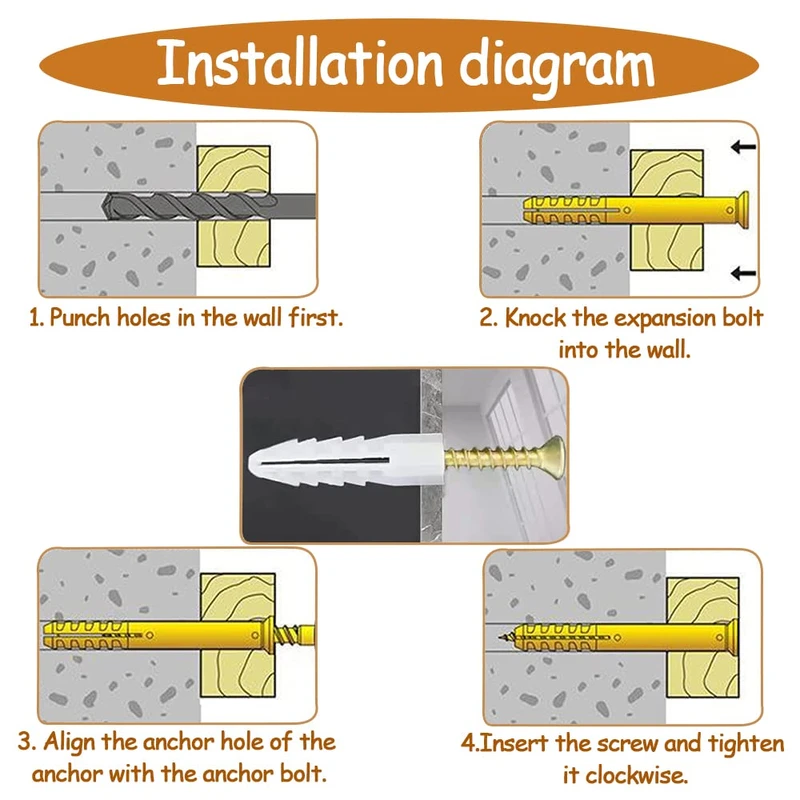 Installation diagram

1. Punch holes in the wall first.

2. Knock the expansion bolt into the wall.

3. Align the anchor hole of the anchor with the anchor bolt.

4.Insert the screw and tighten it clockwise.