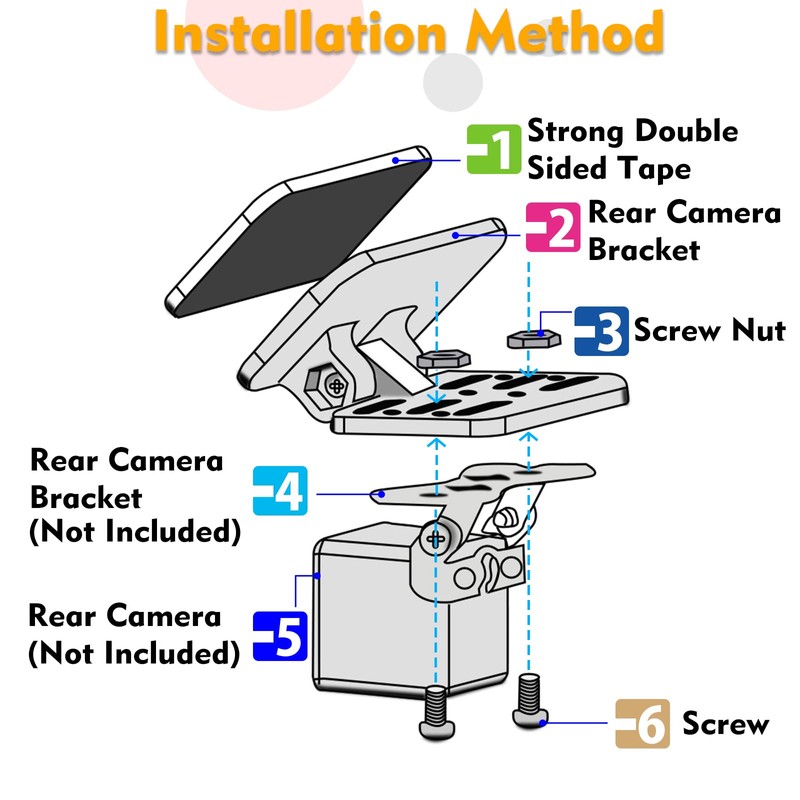 Installation Method

1 Strong Double Sided Tape

2 Rear Camera Bracket

3 Screw Nut

Rear Camera Bracket (Not Included) 4

Rear Camera (Not Included) 5

6 Screw