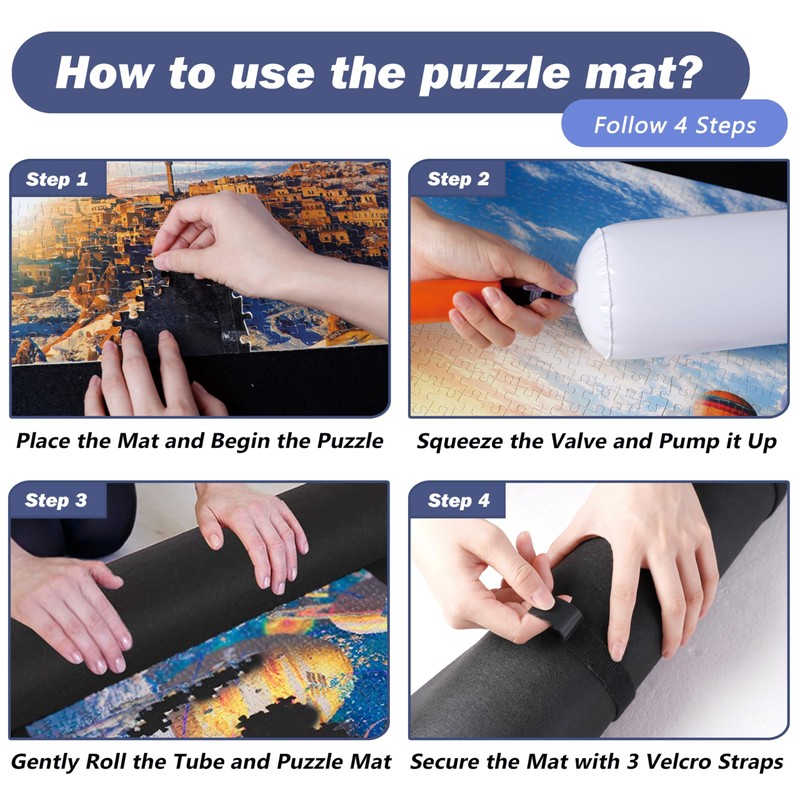 How to use the puzzle mat?

Follow 4 Steps

Step 1

Place the Mat and Begin the Puzzle

Step 2

Squeeze the Valve and Pump it Up

Step 3

Gently Roll the Tube and Puzzle Mat

Step 4

Secure the Mat with 3 Velcro Straps