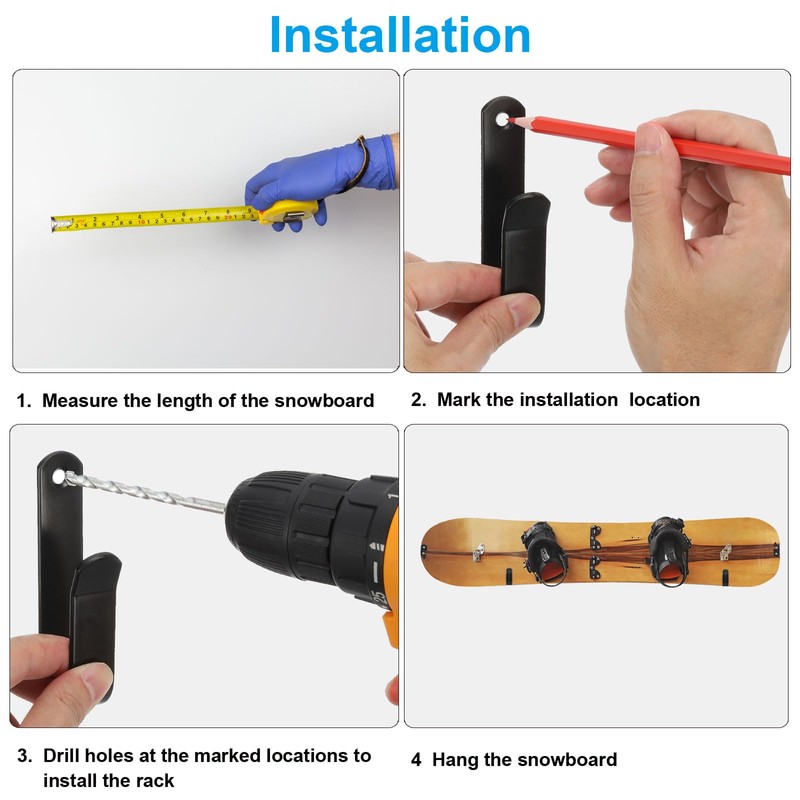 Installation

1. Measure the length of the snowboard

2. Mark the installation location

3. Drill holes at the marked locations to install the rack

4 Hang the snowboard