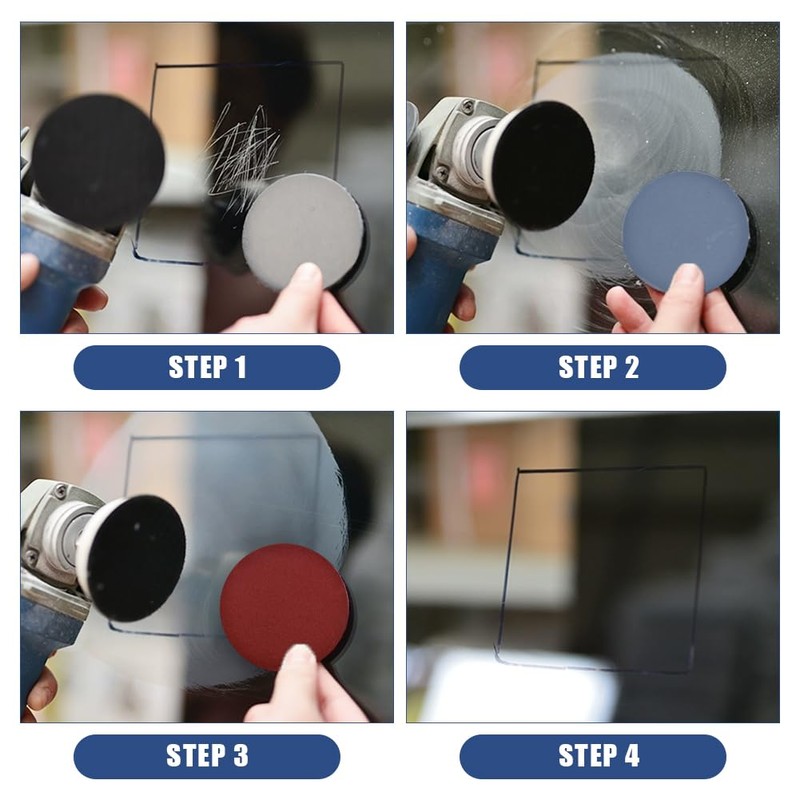 STEP 1

STEP 2

STEP 3

STEP 4