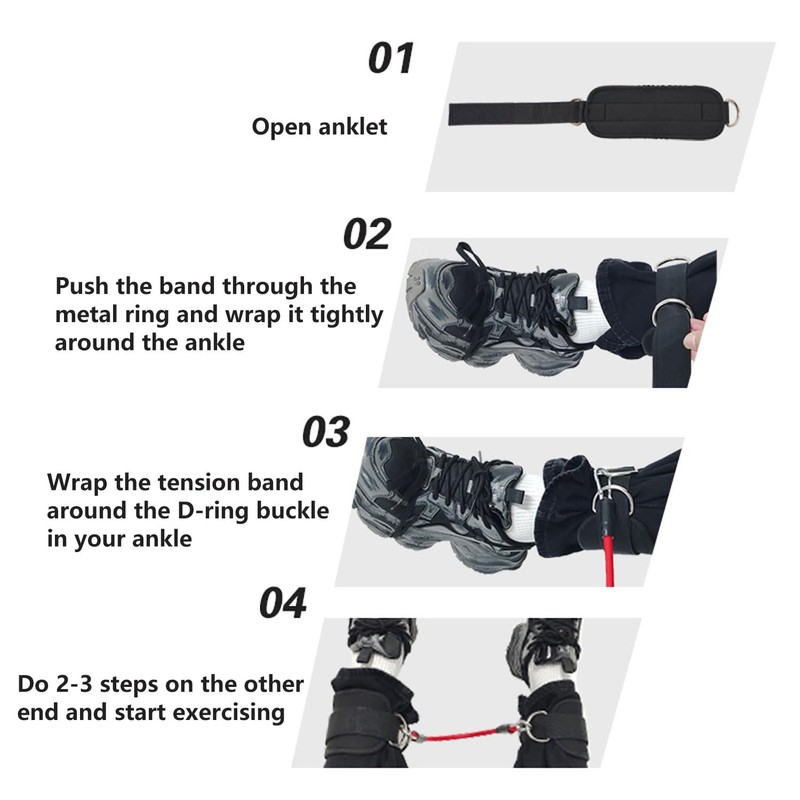 01

Open anklet

02

Push the band through the metal ring and wrap it tightly around the ankle

03

Wrap the tension band around the D-ring buckle in your ankle

04

Do 2-3 steps on the other end and start exercising