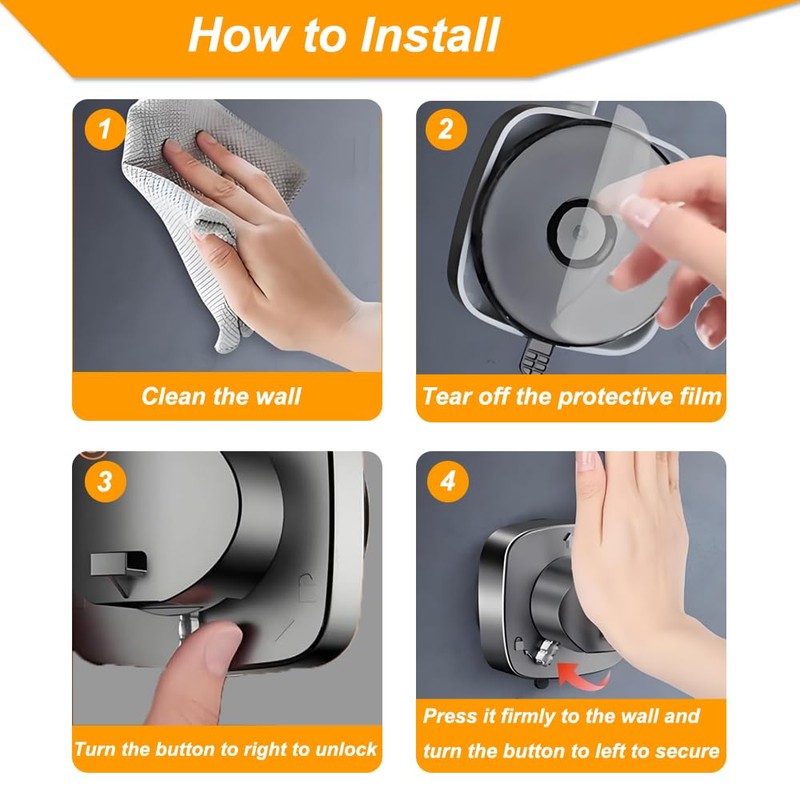 How to Install

1
Clean the wall

2
Tear off the protective film

3
Turn the button to right to unlock

4
Press it firmly to the wall and turn the button to left to secure