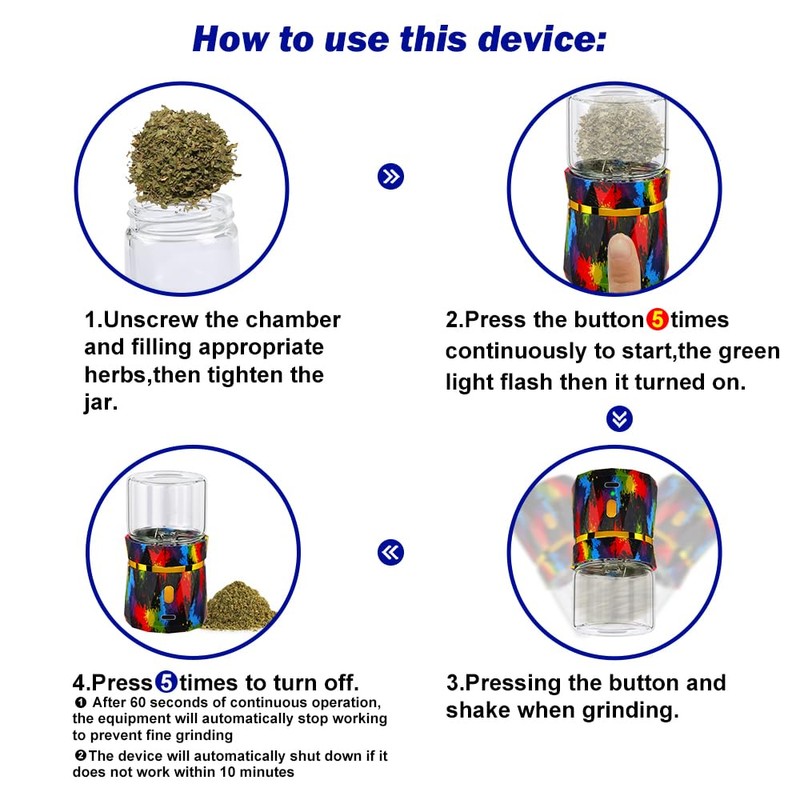 How to use this device:

1.Unscrew the chamber and filling appropriate herbs,then tighten the jar.

2.Press the button 5 times continuously to start,the green light flash then it turned on.

4.Press 5 times to turn off.
❶ After 60 seconds of continuous operation, the equipment will automatically stop working to prevent fine grinding
❷The device will automatically shut down if it does not work within 10 minutes

3.Pressing the button and shake when grinding.