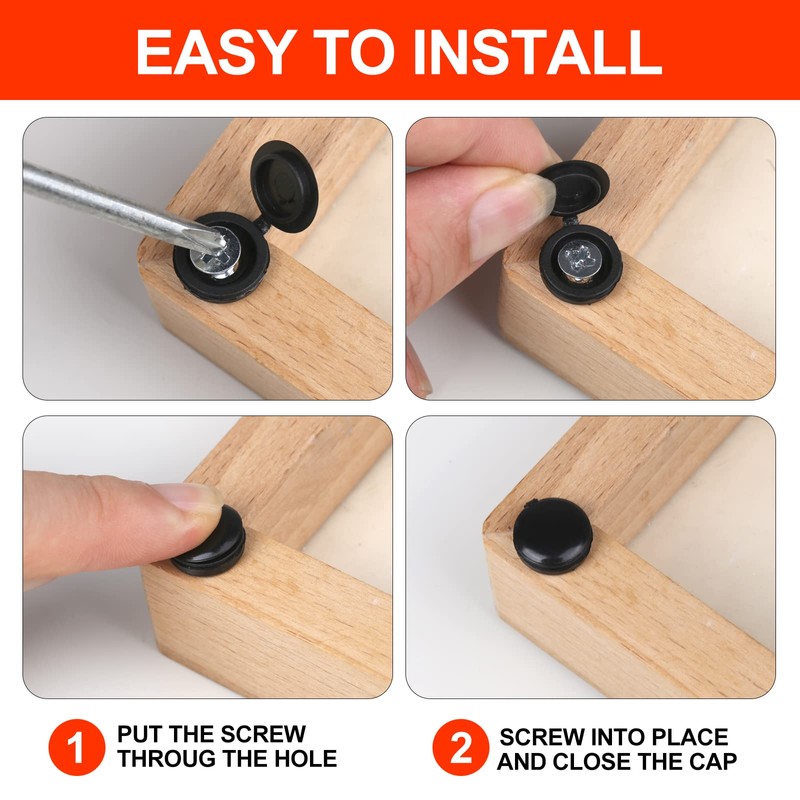 EASY TO INSTALL

1 PUT THE SCREW THROUG THE HOLE

2 SCREW INTO PLACE AND CLOSE THE CAP