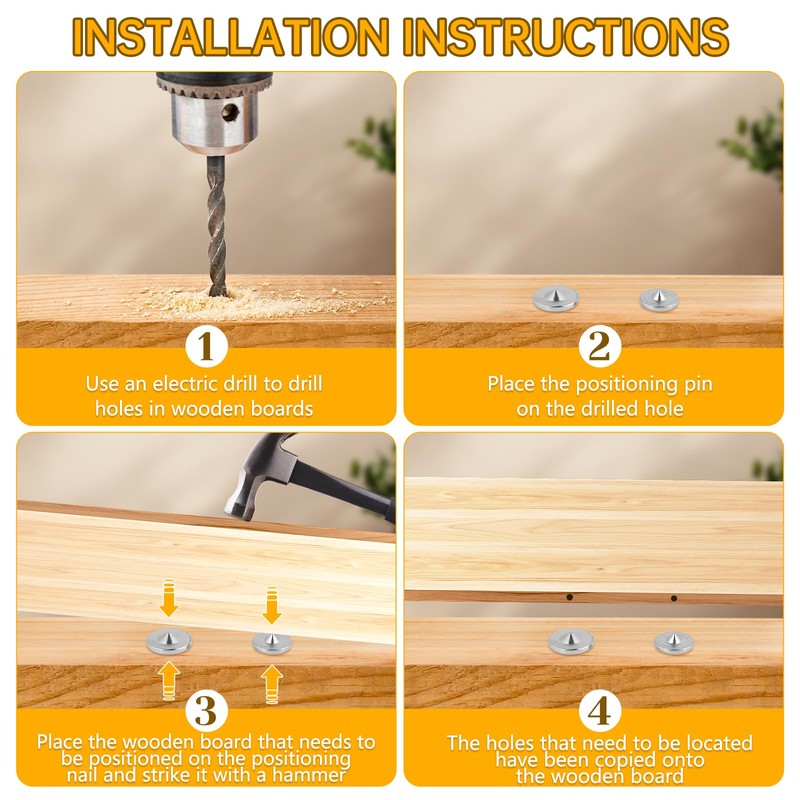 INSTALLATION INSTRUCTIONS

1
Use an electric drill to drill holes in wooden boards

2
Place the positioning pin on the drilled hole

3
Place the wooden board that needs to be positioned on the positioning nail and strike it with a hammer

4
The holes that need to be located have been copied onto the wooden board