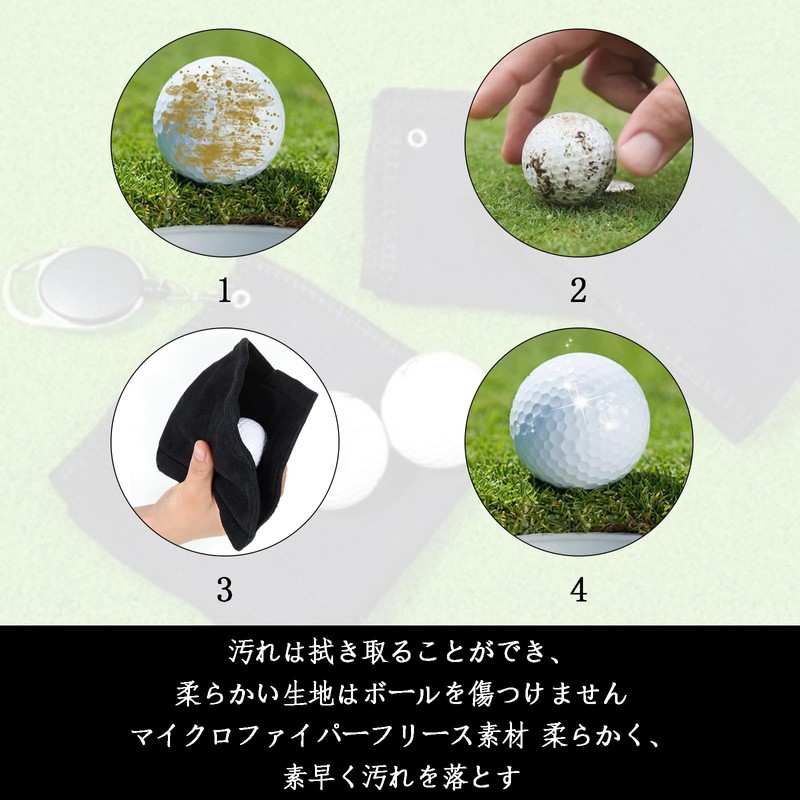 1

2

3

4

汚れは拭き取ることができ、
柔らかい生地はボールを傷つけません
マイクロファイバーフリース素材 柔らかく、
素早く汚れを落とす