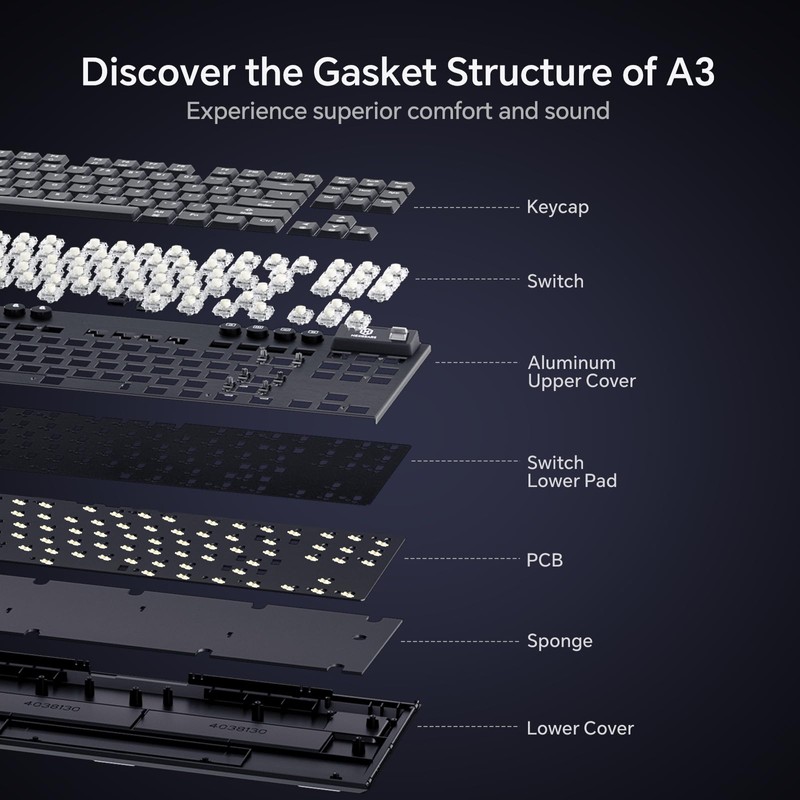 Discover the Gasket Structure of A3
Experience superior comfort and sound

Keycap

Switch

Aluminum
Upper Cover

Switch
Lower Pad

PCB

Sponge

Lower Cover

4038130

4038130