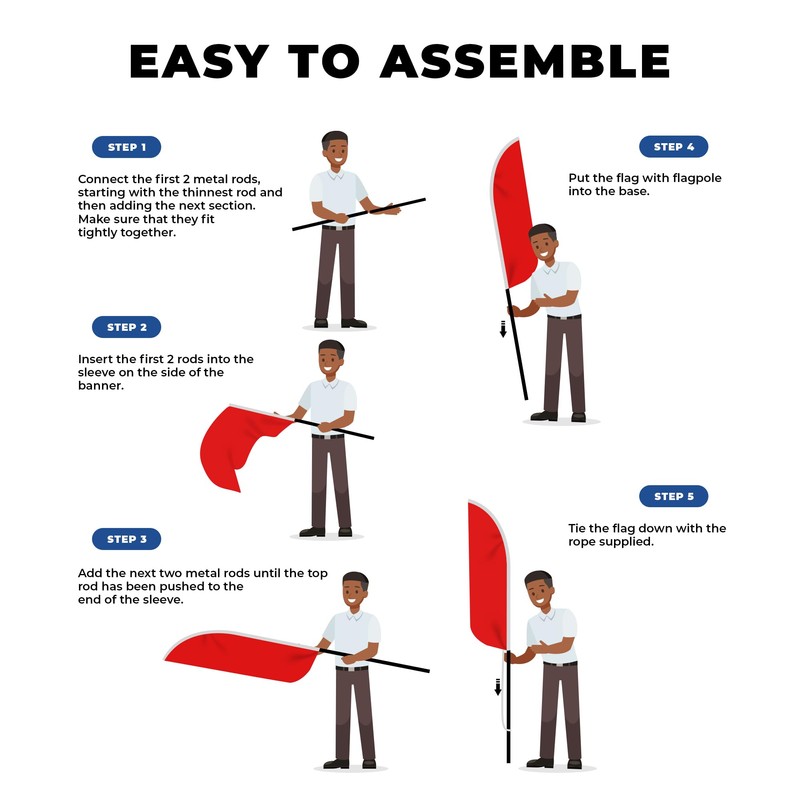 EASY TO ASSEMBLE

STEP 1

Connect the first 2 metal rods, starting with the thinnest rod and then adding the next section. Make sure that they fit tightly together.

STEP 2

Insert the first 2 rods into the sleeve on the side of the banner.

STEP 3

Add the next two metal rods until the top rod has been pushed to the end of the sleeve.

STEP 4

Put the flag with flagpole into the base.

STEP 5

Tie the flag down with the rope supplied.