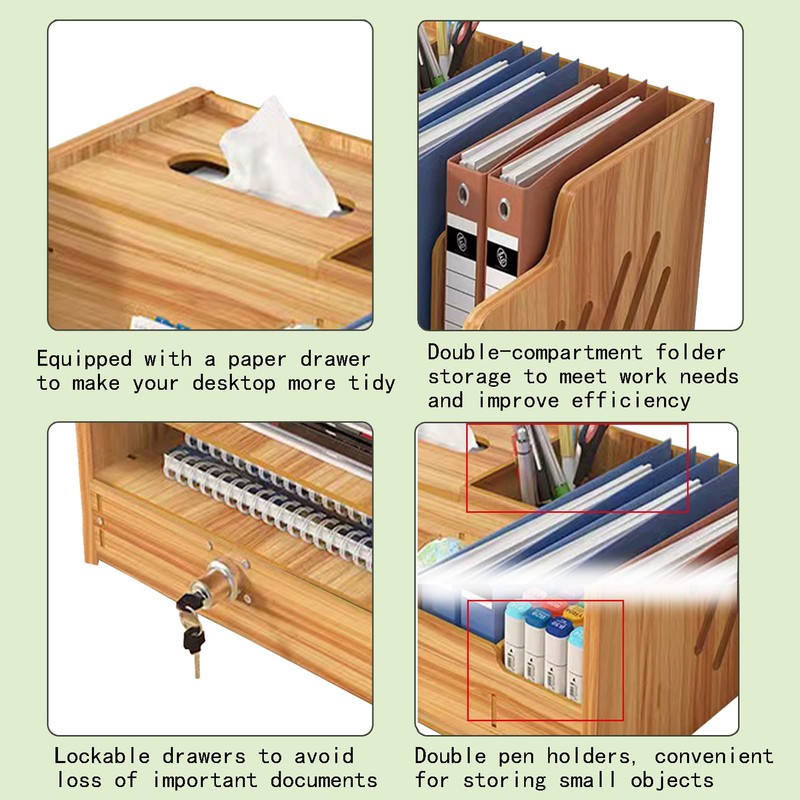 Equipped with a paper drawer to make your desktop more tidy

Double-compartment folder storage to meet work needs and improve efficiency

Lockable drawers to avoid loss of important documents

Double pen holders, convenient for storing small objects