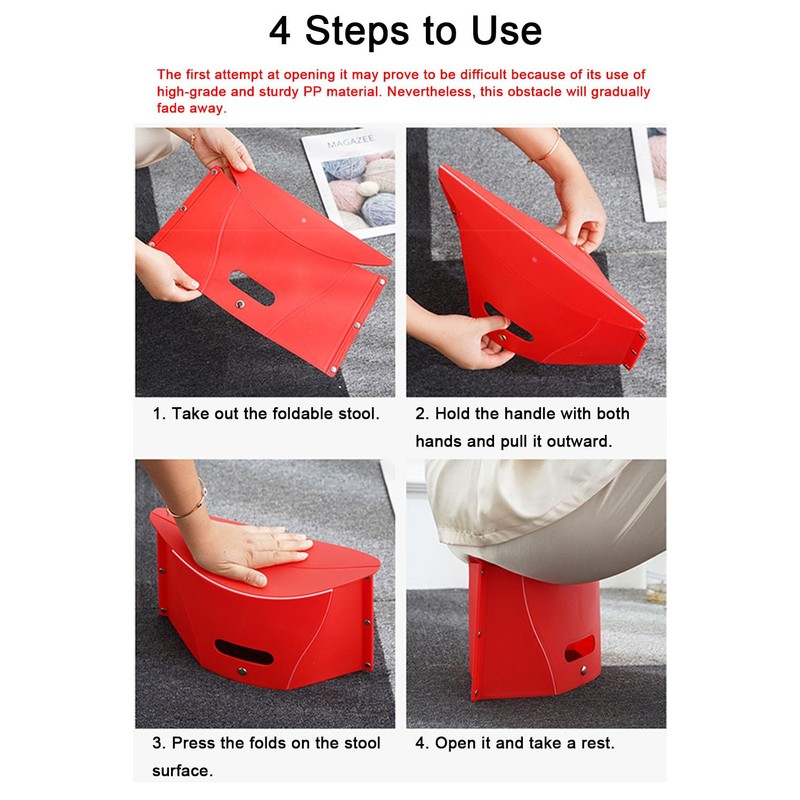 4 Steps to Use

The first attempt at opening it may prove to be difficult because of its use of high-grade and sturdy PP material. Nevertheless, this obstacle will gradually fade away.

MAGAZEE

1. Take out the foldable stool.

2. Hold the handle with both hands and pull it outward.

3. Press the folds on the stool surface.

4. Open it and take a rest.