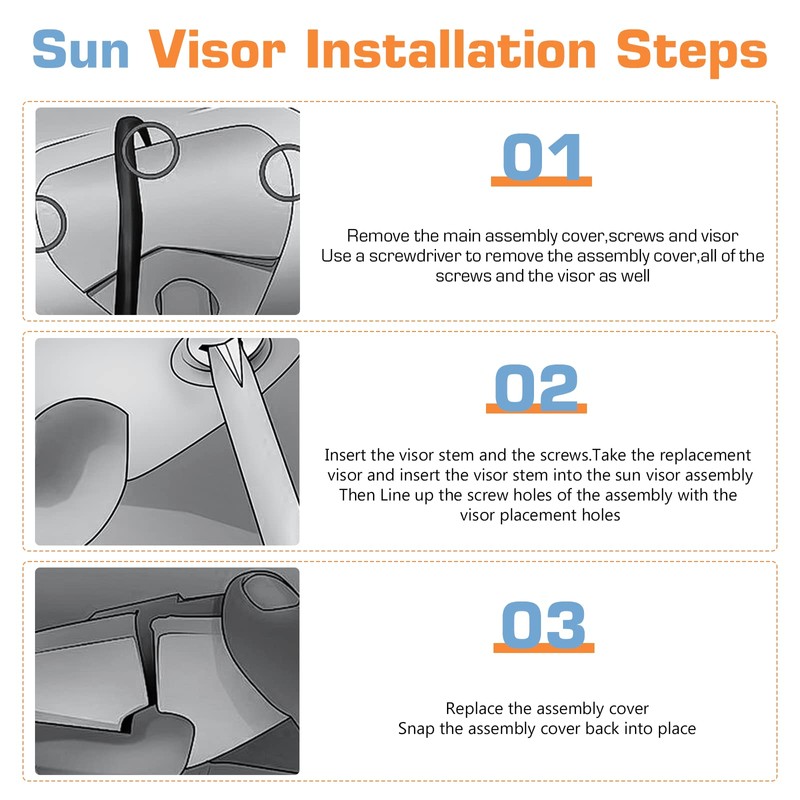 Sun Visor Installation Steps

01

Remove the main assembly cover,screws and visor
Use a screwdriver to remove the assembly cover,all of the screws and the visor as well

02

Insert the visor stem and the screws.Take the replacement visor and insert the visor stem into the sun visor assembly
Then Line up the screw holes of the assembly with the visor placement holes

03

Replace the assembly cover
Snap the assembly cover back into place