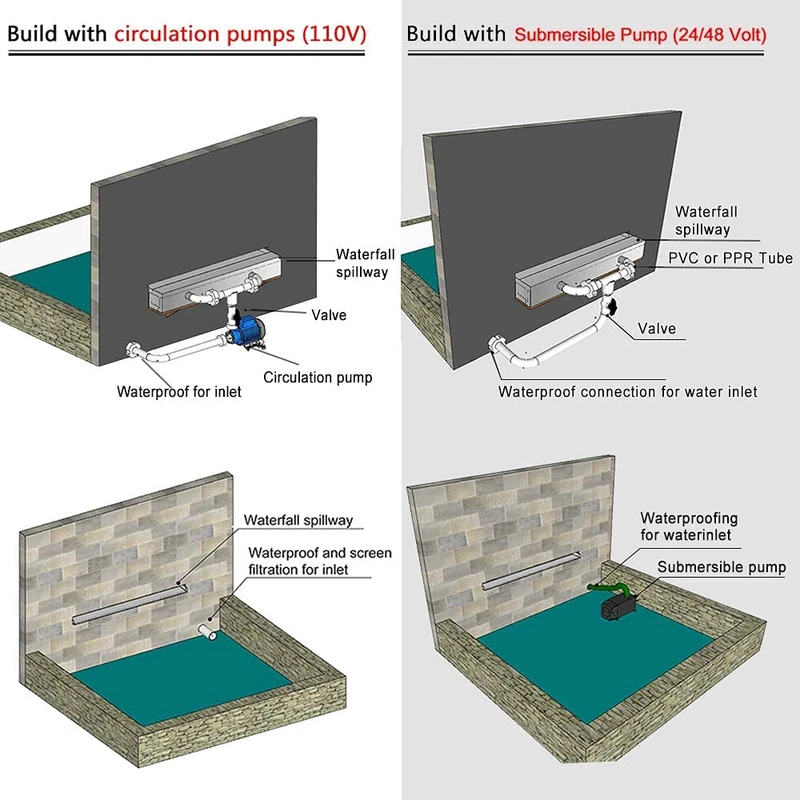 Build with circulation pumps (110V)

Waterfall spillway

Valve

Circulation pump

Waterproof for inlet

Waterfall spillway

Waterproof and screen filtration for inlet

Build with Submersible Pump (24/48 Volt)

Waterfall spillway

PVC or PPR Tube

Valve

Waterproof connection for water inlet

Waterproofing for waterinlet

Submersible pump