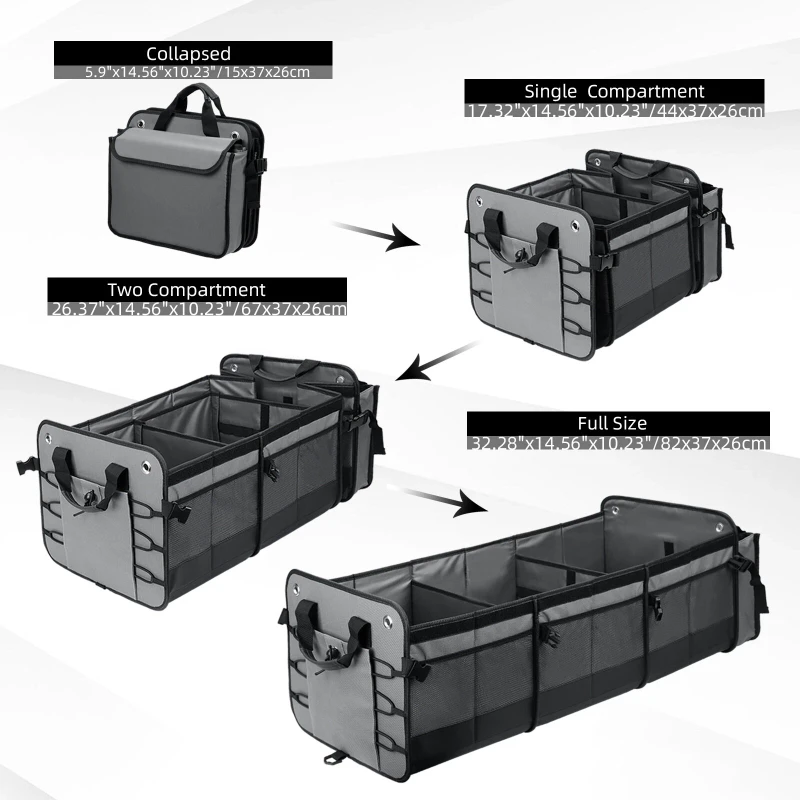 Collapsed
5.9"x14.56"x10.23"/15x37x26cm

Single Compartment
17.32"x14.56"x10.23"/44x37x26cm

Two Compartment
26.37"x14.56"x10.23"/67x37x26cm

Full Size
32.28"x14.56"x10.23"/82x37x26cm