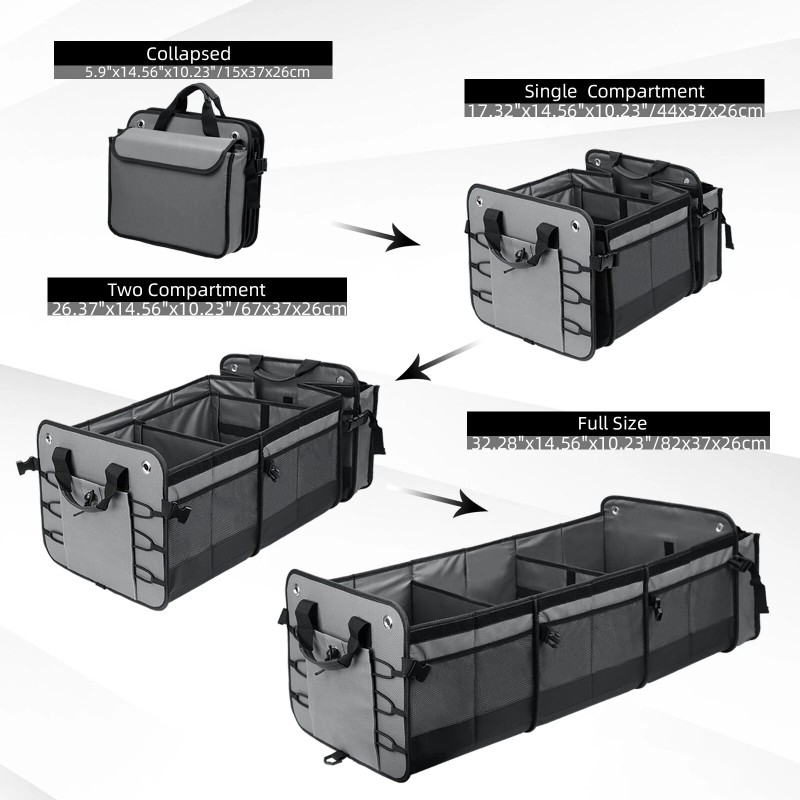 Collapsed
5.9"x14.56"x10.23"/15x37x26cm

Single Compartment
17.32"x14.56"x10.23"/44x37x26cm

Two Compartment
26.37"x14.56"x10.23"/67x37x26cm

Full Size
32.28"x14.56"x10.23"/82x37x26cm