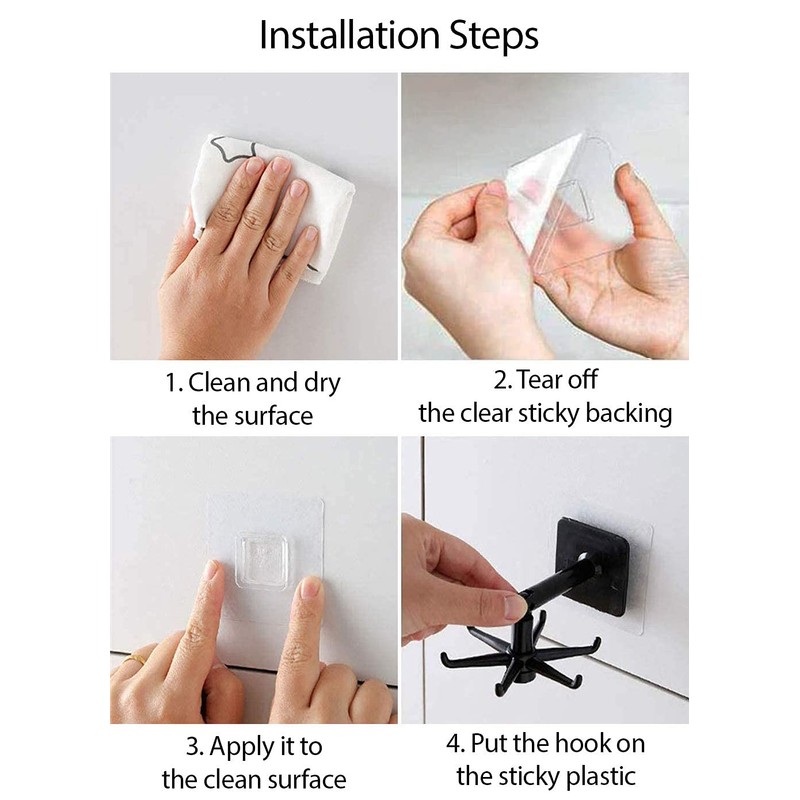 Installation Steps

1. Clean and dry the surface

2. Tear off the clear sticky backing

3. Apply it to the clean surface

4. Put the hook on the sticky plastic