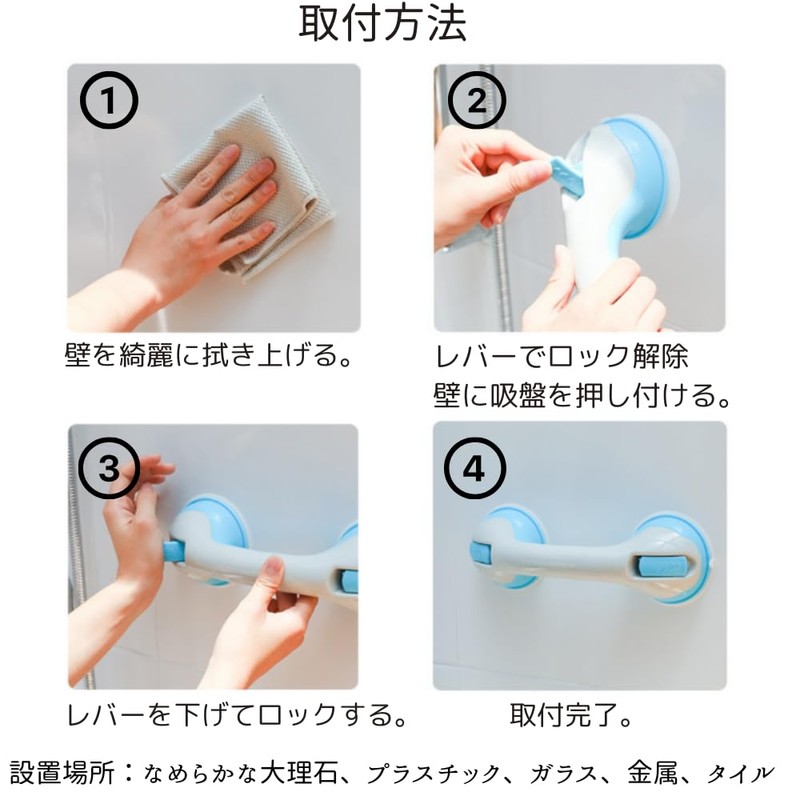 取付方法

1

壁を綺麗に拭き上げる。

2

レバーでロック解除
壁に吸盤を押し付ける。

3

レバーを下げてロックする。

4

取付完了。

設置場所：なめらかな大理石、プラスチック、ガラス、金属、タイル