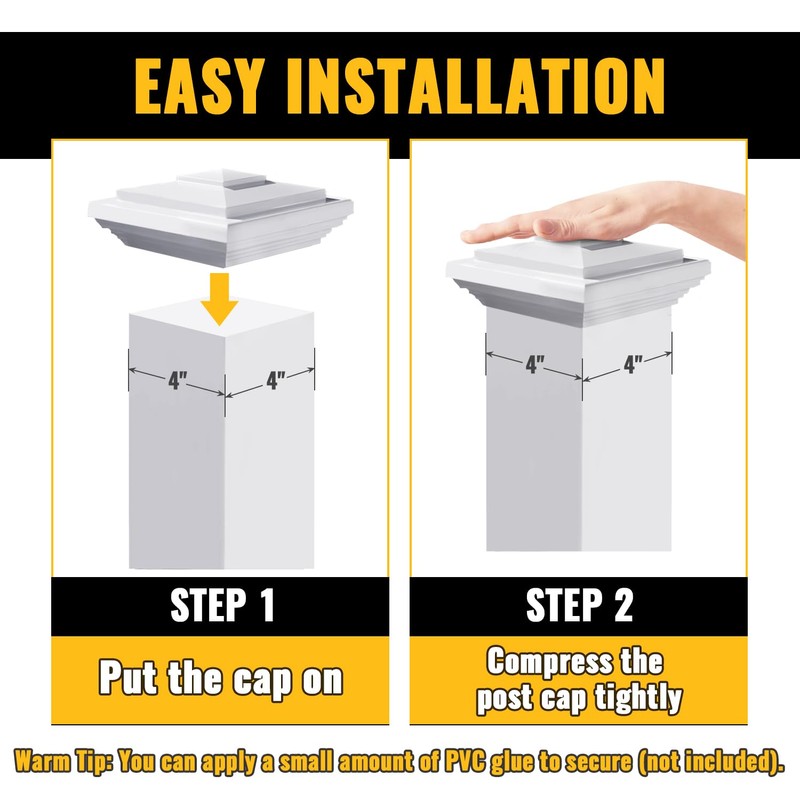 EASY INSTALLATION

4"

4"

STEP 1

Put the cap on

4"

4"

STEP 2

Compress the post cap tightly

Warm Tip: You can apply a small amount of PVC glue to secure (not included).