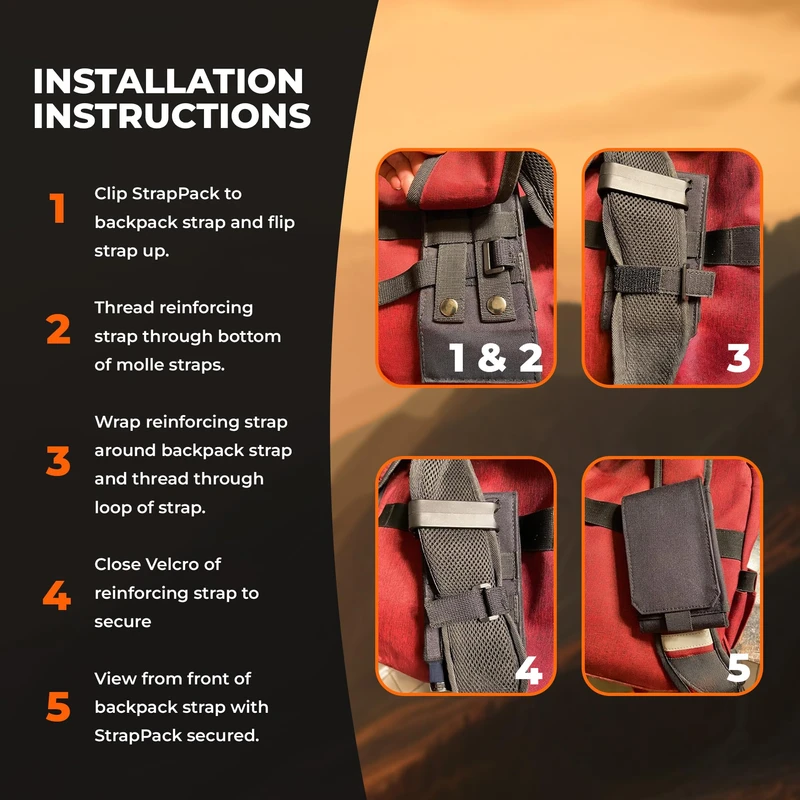 INSTALLATION INSTRUCTIONS

1 Clip StrapPack to backpack strap and flip strap up.

2 Thread reinforcing strap through bottom of molle straps.

3 Wrap reinforcing strap around backpack strap and thread through loop of strap.

4 Close Velcro of reinforcing strap to secure

5 View from front of backpack strap with StrapPack secured.

1 & 2

3

4

5