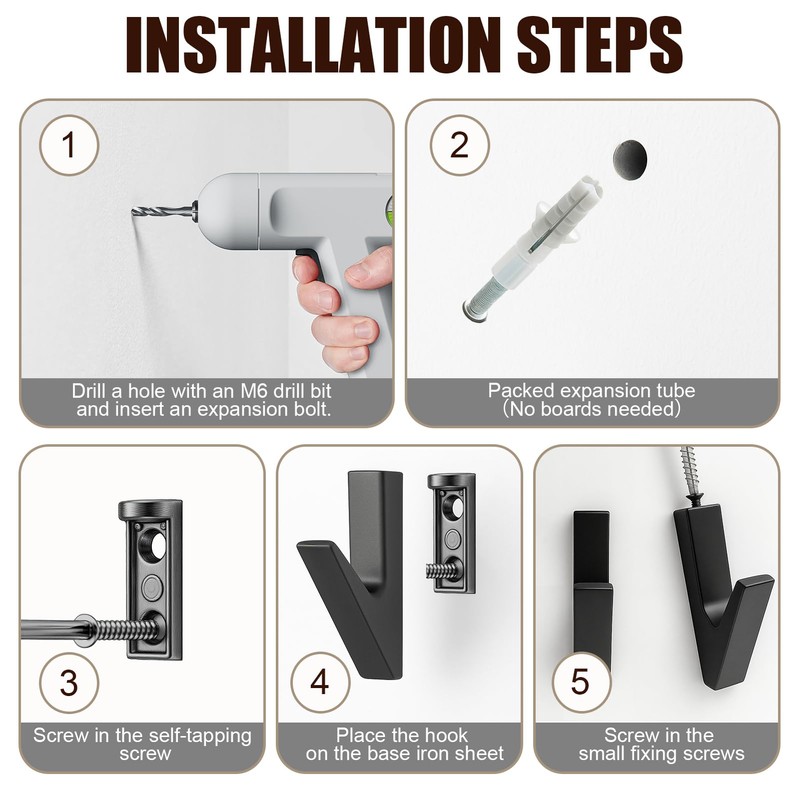 INSTALLATION STEPS

1

Drill a hole with an M6 drill bit and insert an expansion bolt.

2

Packed expansion tube (No boards needed)

3

Screw in the self-tapping screw

4

Place the hook on the base iron sheet

5

Screw in the small fixing screws