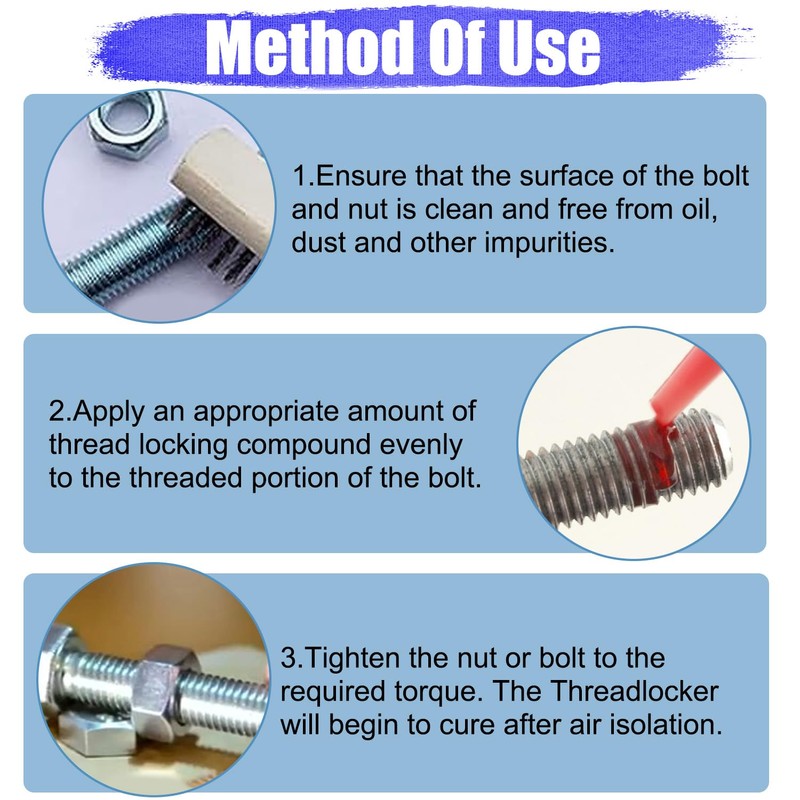 Method Of Use

1.Ensure that the surface of the bolt and nut is clean and free from oil, dust and other impurities.

2.Apply an appropriate amount of thread locking compound evenly to the threaded portion of the bolt.

3.Tighten the nut or bolt to the required torque. The Threadlocker will begin to cure after air isolation.