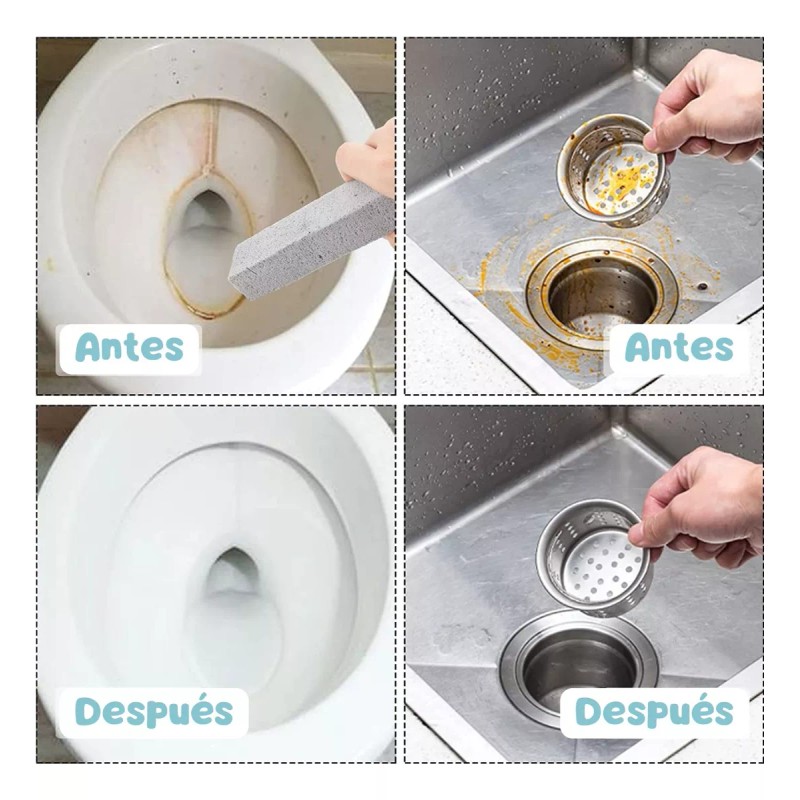 Antes

Antes

Después

Después