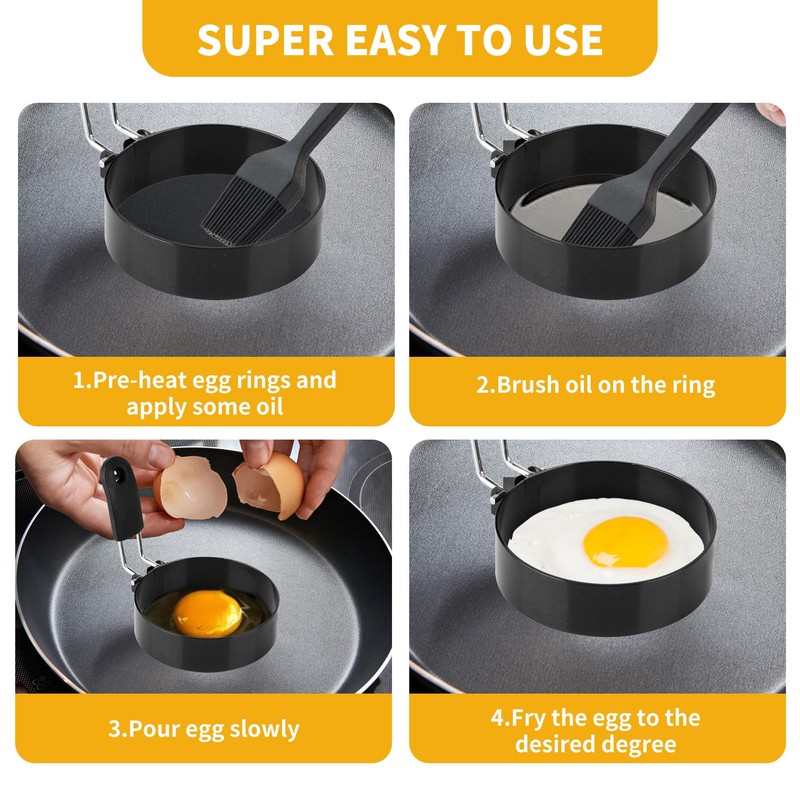 SUPER EASY TO USE

1.Pre-heat egg rings and apply some oil

2.Brush oil on the ring

3.Pour egg slowly

4.Fry the egg to the desired degree