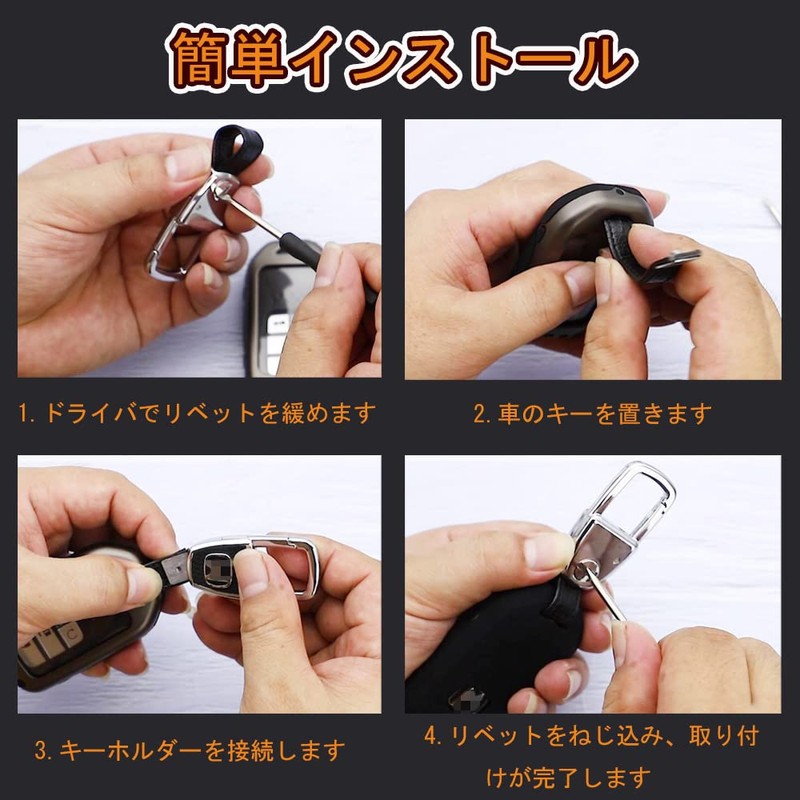 簡単インストール

1. ドライバでリベットを緩めます

2. 車のキーを置きます

3. キーホルダーを接続します

4. リベットをねじ込み、取り付けが完了します