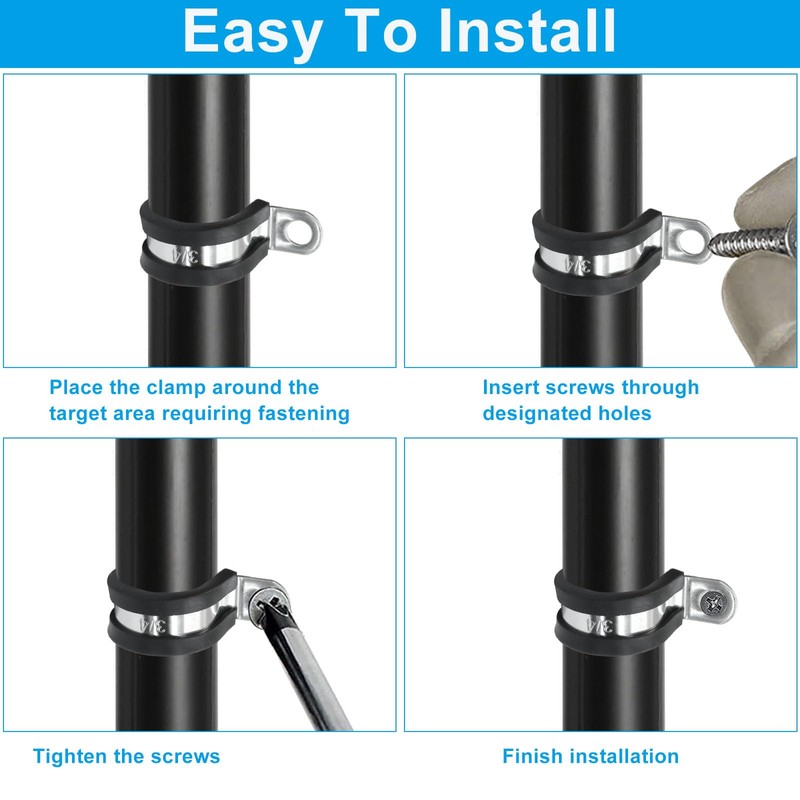 Easy To Install

3/4

Place the clamp around the target area requiring fastening

3/4

Insert screws through designated holes

3/4

Tighten the screws

3/4

Finish installation