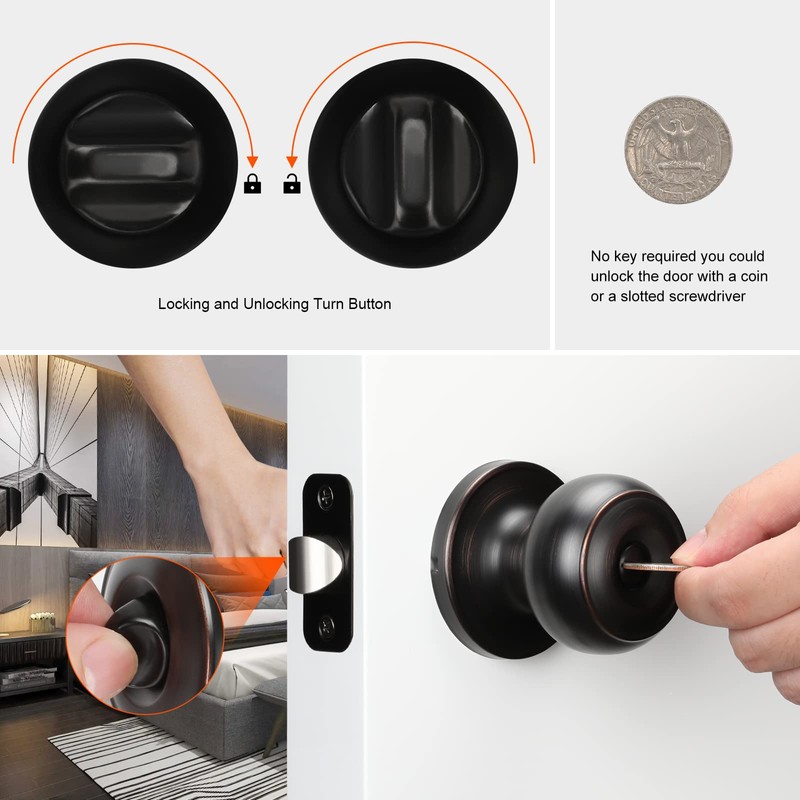 Locking and Unlocking Turn Button

No key required you could unlock the door with a coin or a slotted screwdriver