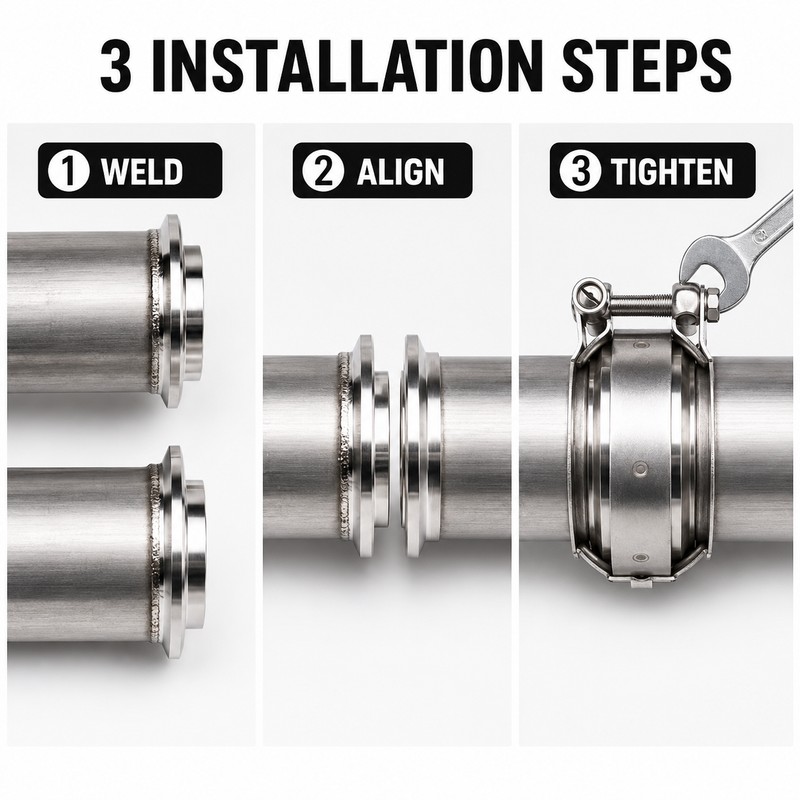 3 INSTALLATION STEPS

1 WELD

2 ALIGN

3 TIGHTEN